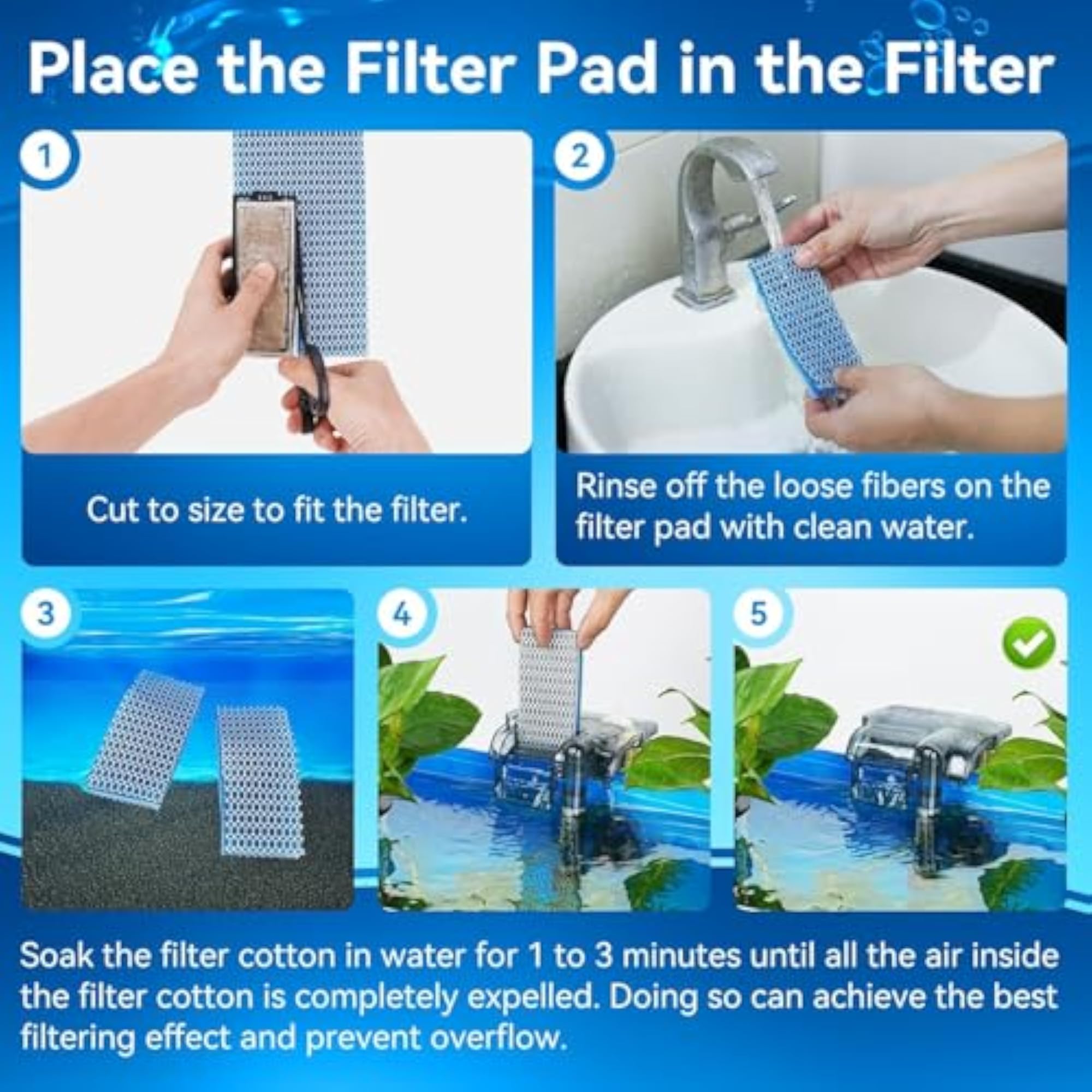 Place the Filter Pad in the Filter

1

Cut to size to fit the filter.

2

Rinse off the loose fibers on the filter pad with clean water.

3

4

5

Soak the filter cotton in water for 1 to 3 minutes until all the air inside the filter cotton is completely expelled. Doing so can achieve the best filtering effect and prevent overflow.