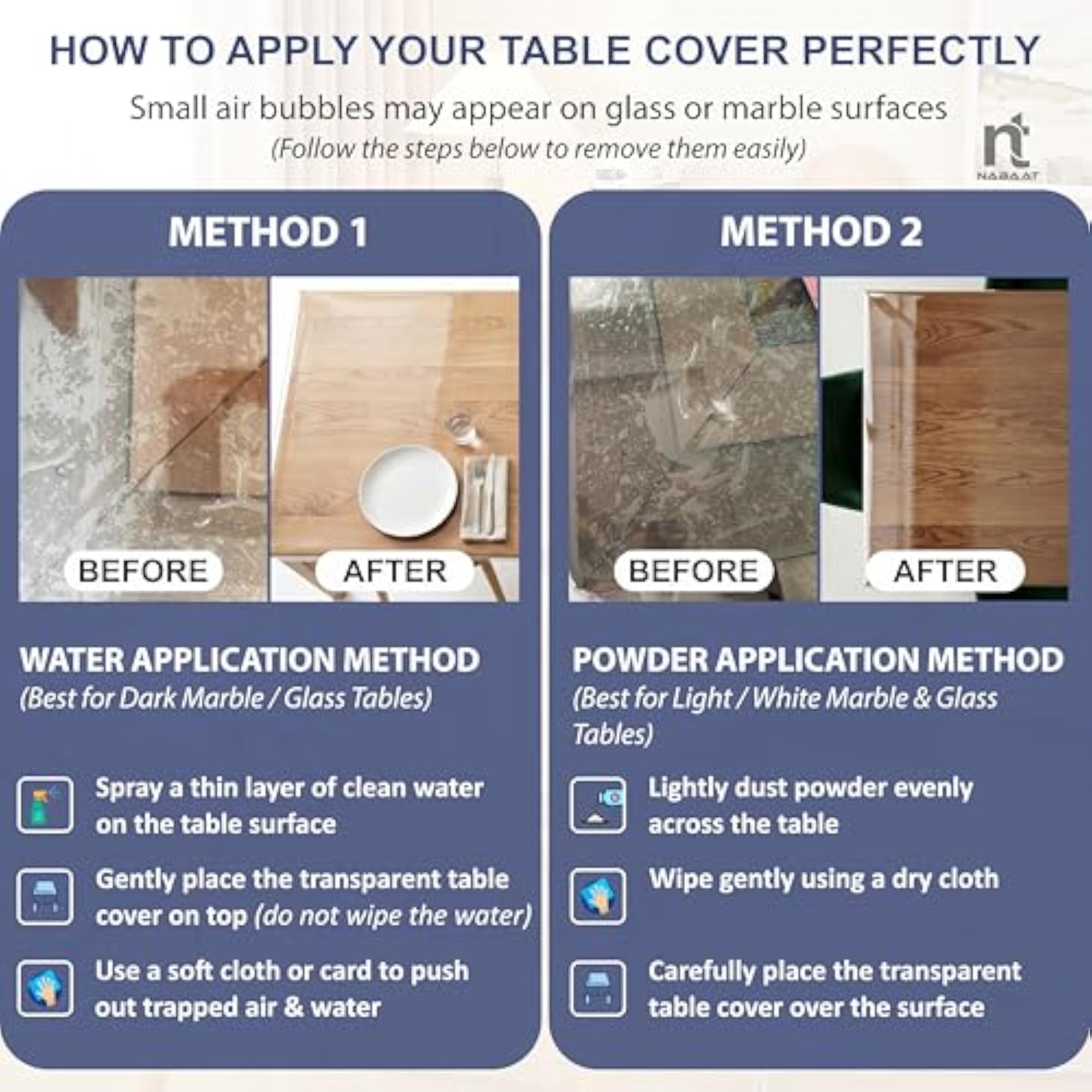 HOW TO APPLY YOUR TABLE COVER PERFECTLY

Small air bubbles may appear on glass or marble surfaces
(Follow the steps below to remove them easily)

nt
NABAAT

METHOD 1

BEFORE
AFTER

WATER APPLICATION METHOD
(Best for Dark Marble / Glass Tables)

Spray a thin layer of clean water on the table surface

Gently place the transparent table cover on top (do not wipe the water)

Use a soft cloth or card to push out trapped air & water

METHOD 2

BEFORE
AFTER

POWDER APPLICATION METHOD
(Best for Light / White Marble & Glass Tables)

Lightly dust powder evenly across the table

Wipe gently using a dry cloth

Carefully place the transparent table cover over the surface