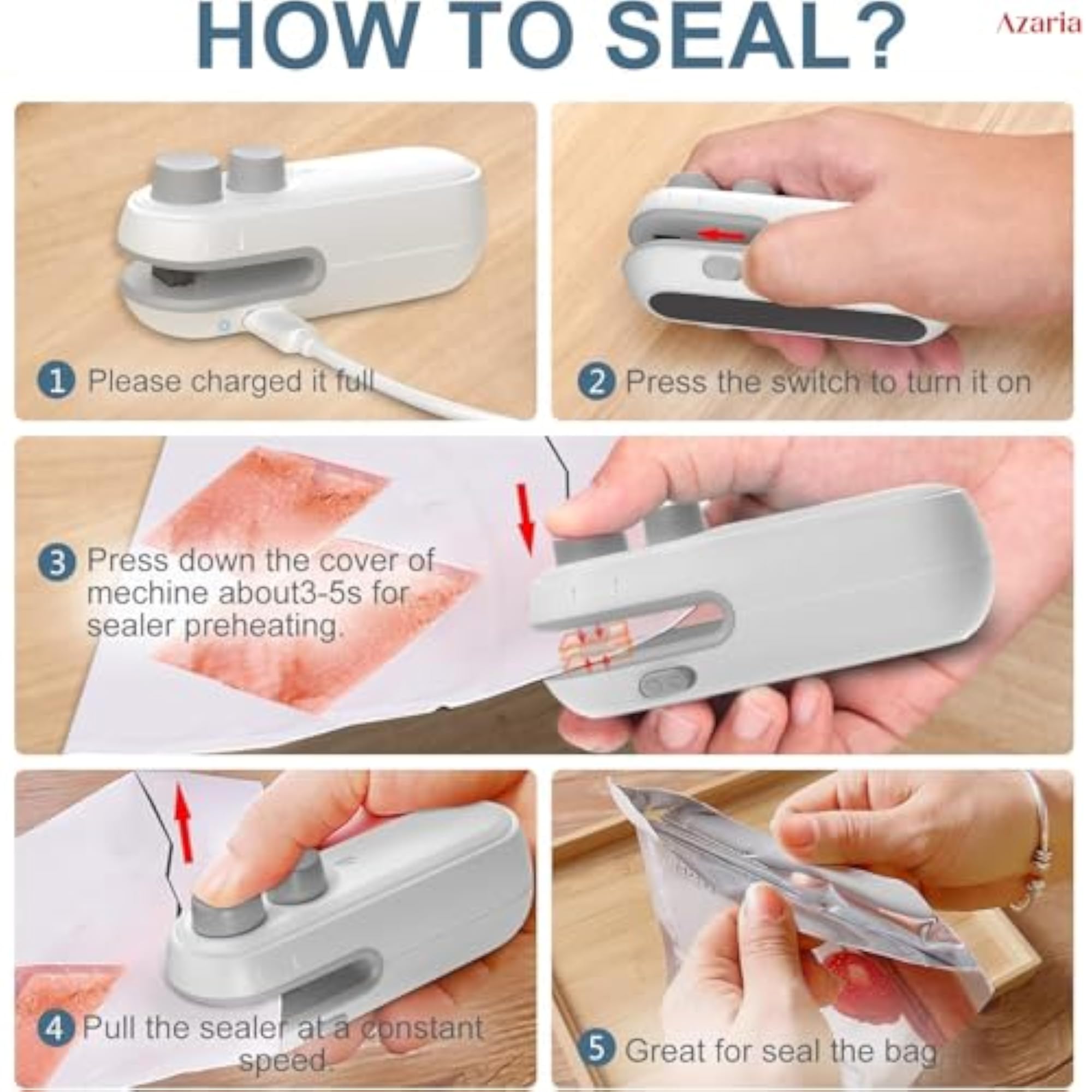 HOW TO SEAL?

Azaria

1 Please charged it full

2 Press the switch to turn it on

3 Press down the cover of mechine about3-5s for sealer preheating.

4 Pull the sealer at a constant speed.

5 Great for seal the bag