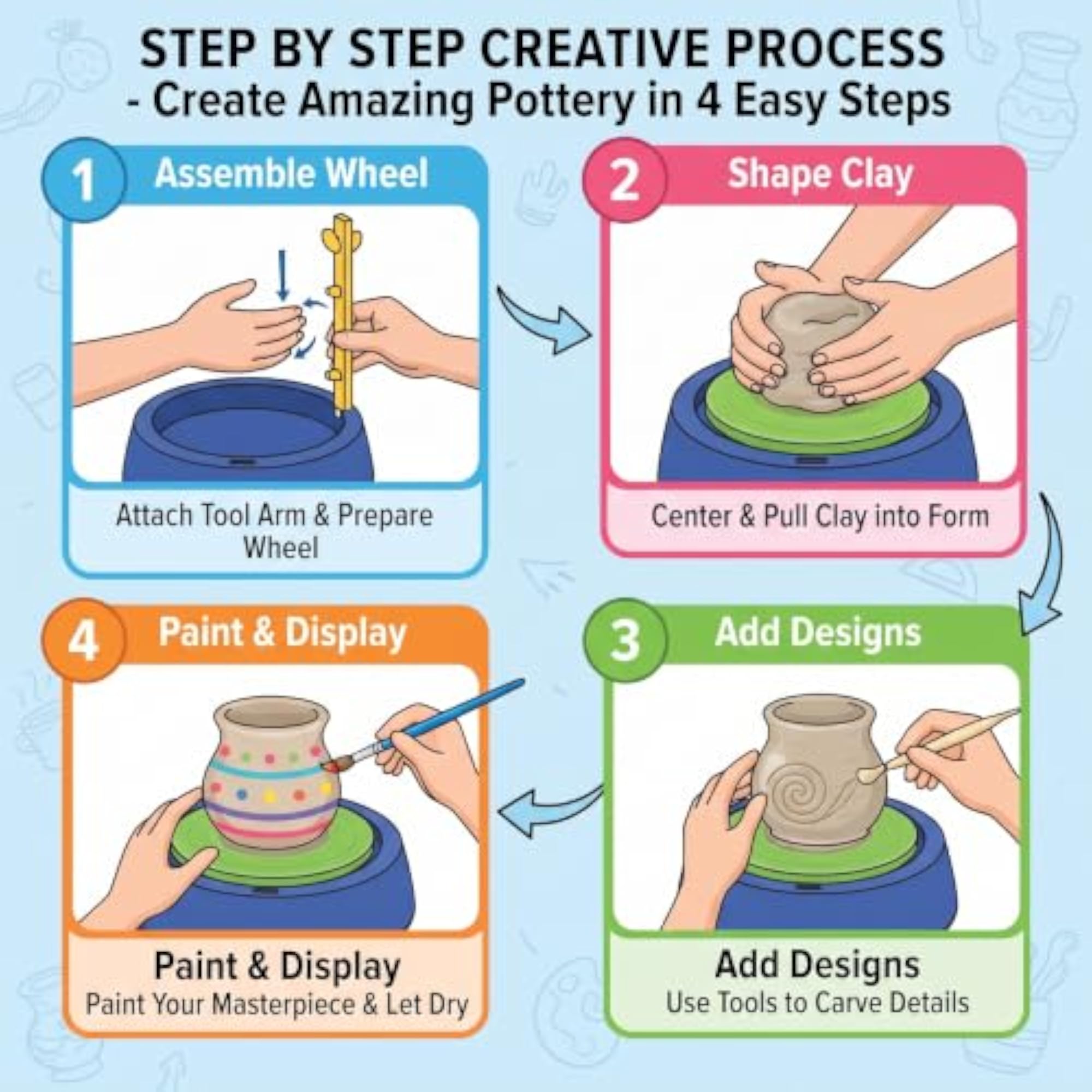 STEP BY STEP CREATIVE PROCESS
- Create Amazing Pottery in 4 Easy Steps

1 Assemble Wheel

Attach Tool Arm & Prepare Wheel

2 Shape Clay

Center & Pull Clay into Form

3 Add Designs

Add Designs
Use Tools to Carve Details

4 Paint & Display

Paint & Display
Paint Your Masterpiece & Let Dry