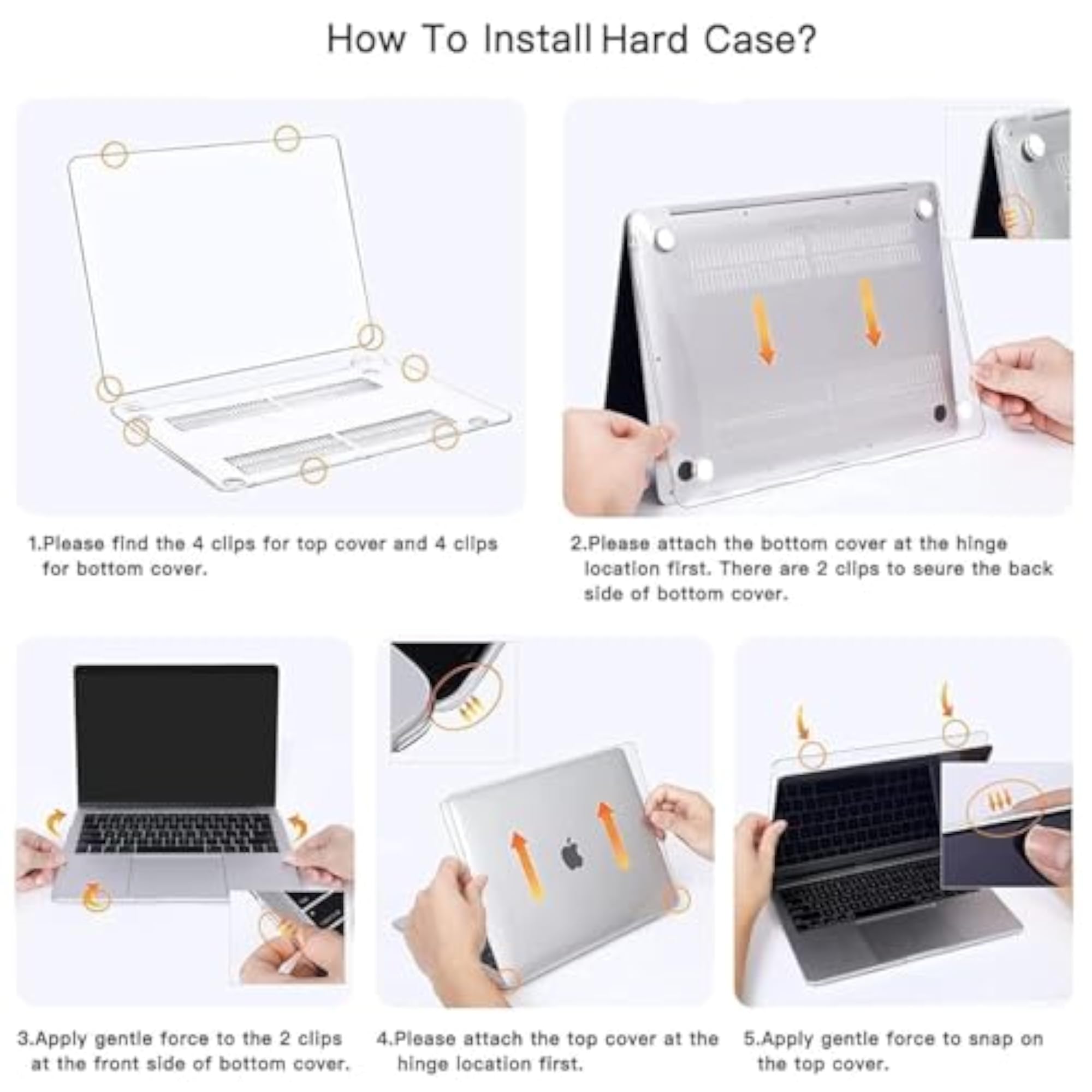 How To Install Hard Case?

1.Please find the 4 clips for top cover and 4 clips for bottom cover.

2.Please attach the bottom cover at the hinge location first. There are 2 clips to seure the back side of bottom cover.

3.Apply gentle force to the 2 clips at the front side of bottom cover.

4.Please attach the top cover at the hinge location first.

5.Apply gentle force to snap on the top cover.