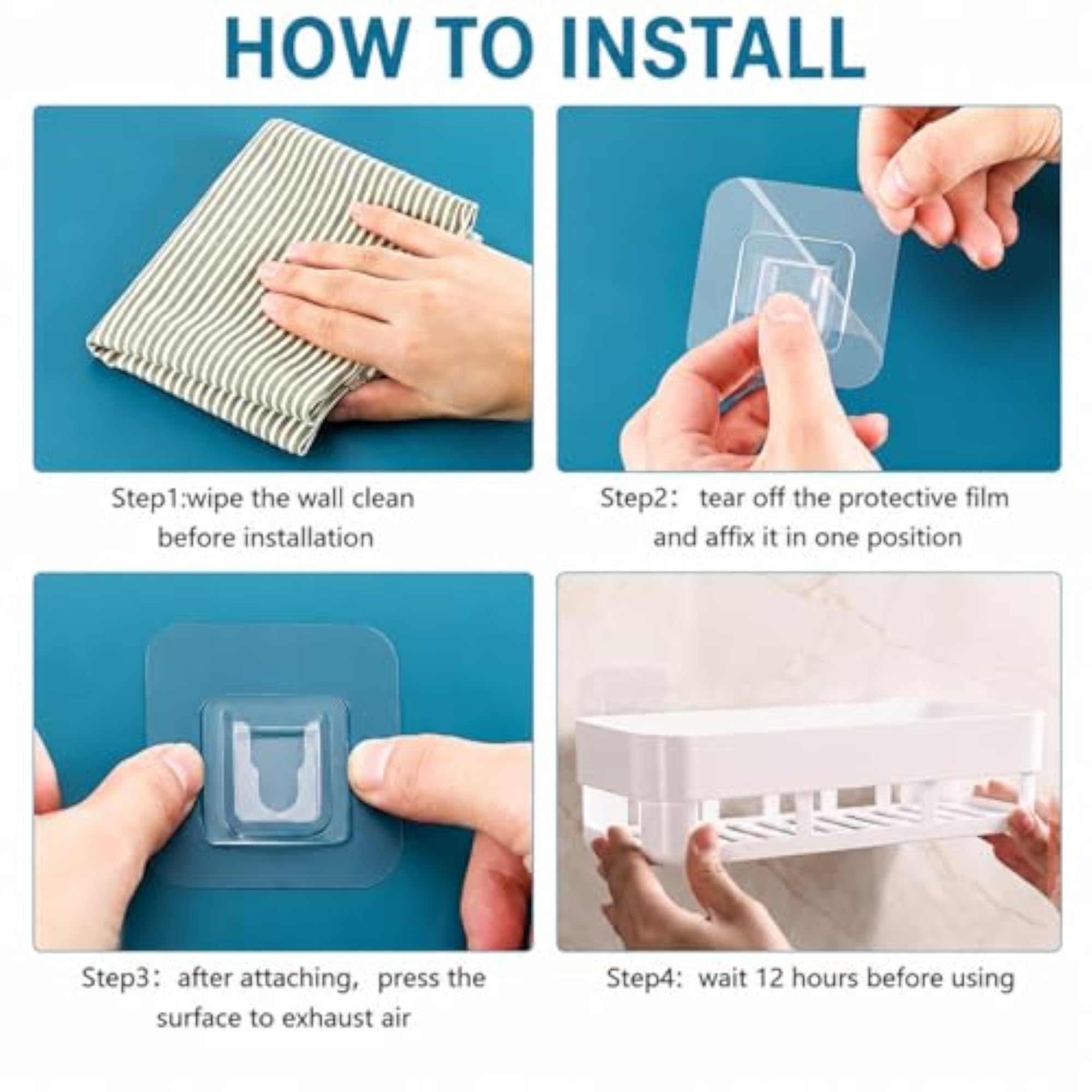 HOW TO INSTALL

Step1:wipe the wall clean before installation

Step2： tear off the protective film and affix it in one position

Step3：after attaching，press the surface to exhaust air

Step4：wait 12 hours before using