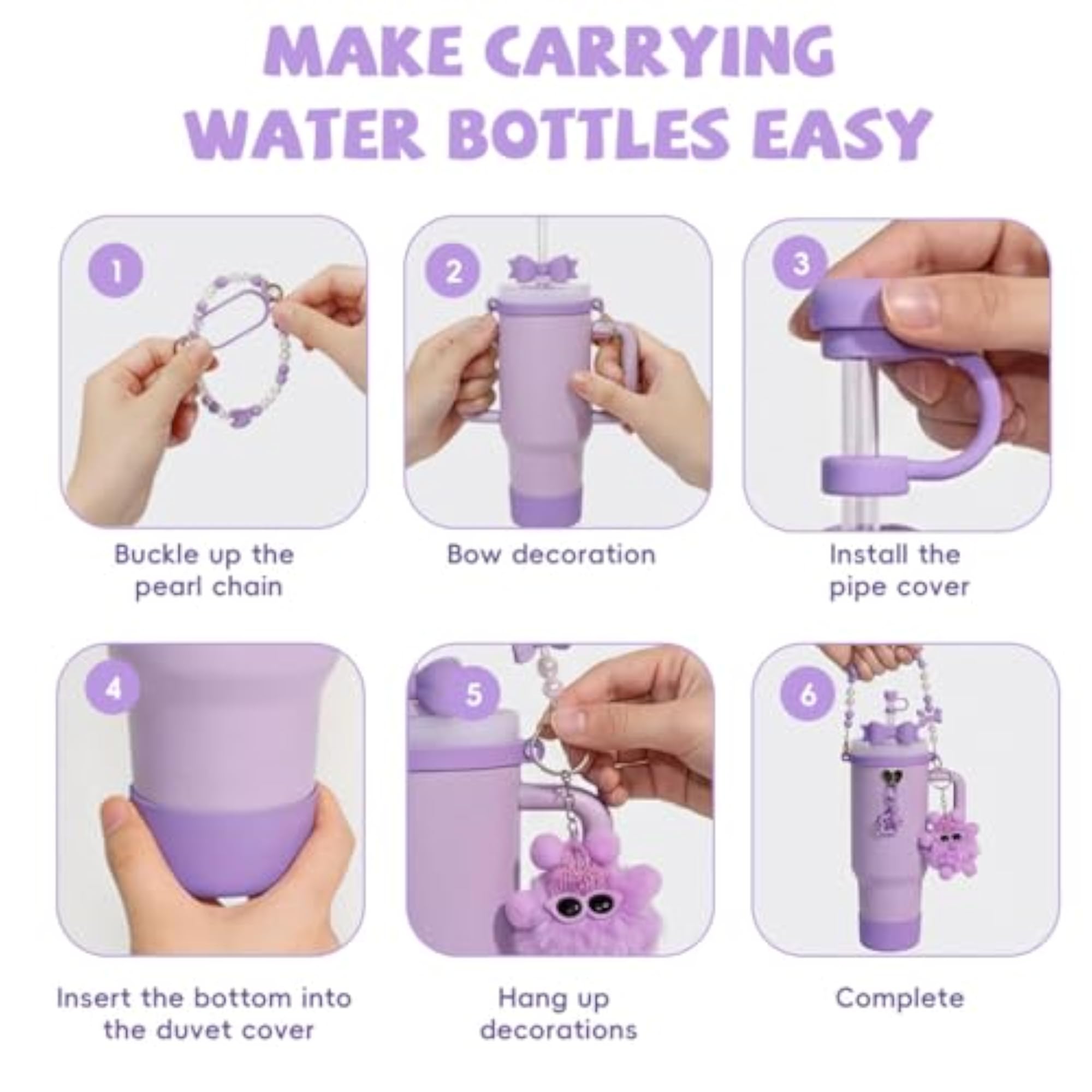 MAKE CARRYING WATER BOTTLES EASY

1

Buckle up the pearl chain

2

Bow decoration

3

Install the pipe cover

4

Insert the bottom into the duvet cover

5

Hang up decorations

6

Complete