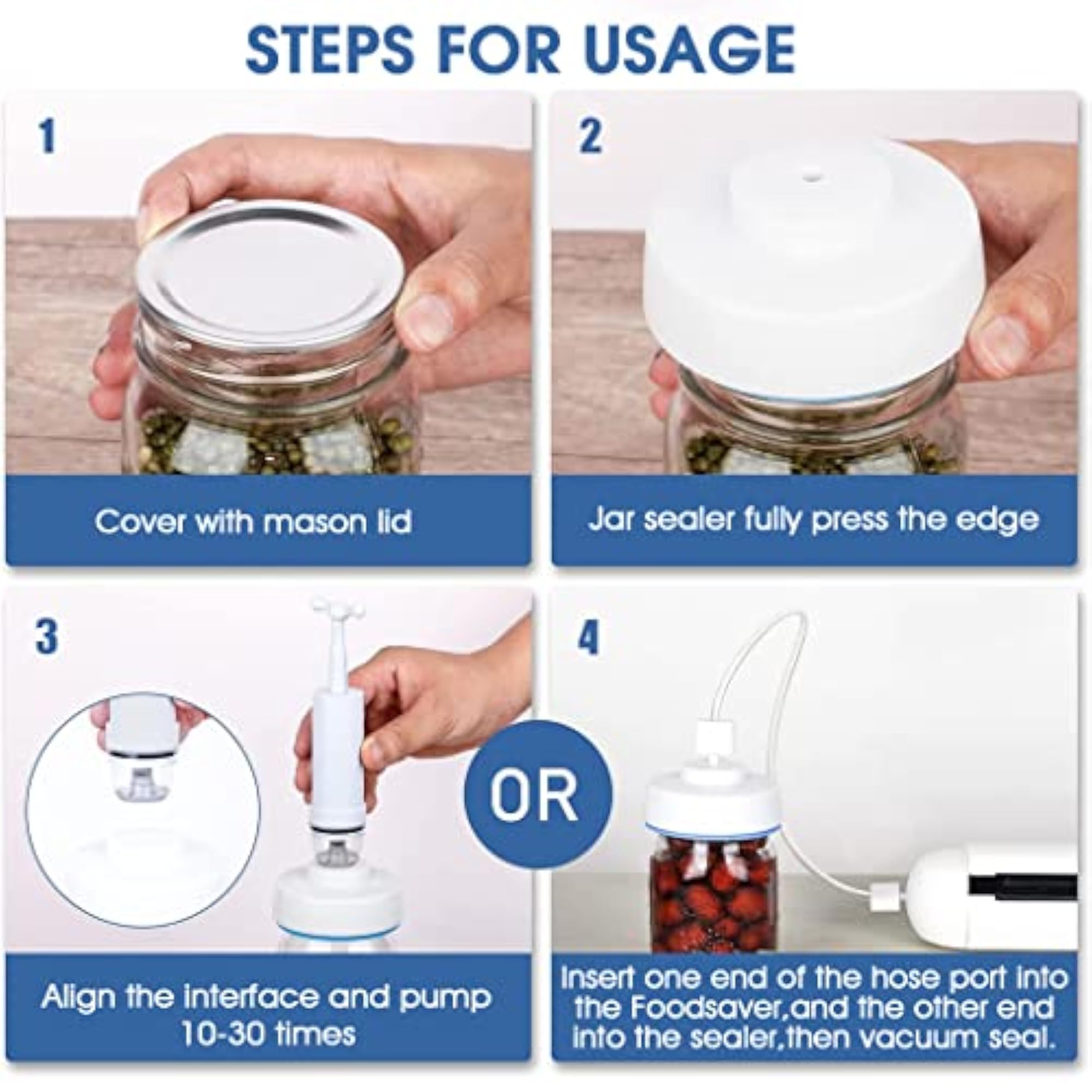 STEPS FOR USAGE

1

Cover with mason lid

2

Jar sealer fully press the edge

3

Align the interface and pump 10-30 times

OR

4

Insert one end of the hose port into the Foodsaver,and the other end into the sealer,then vacuum seal.