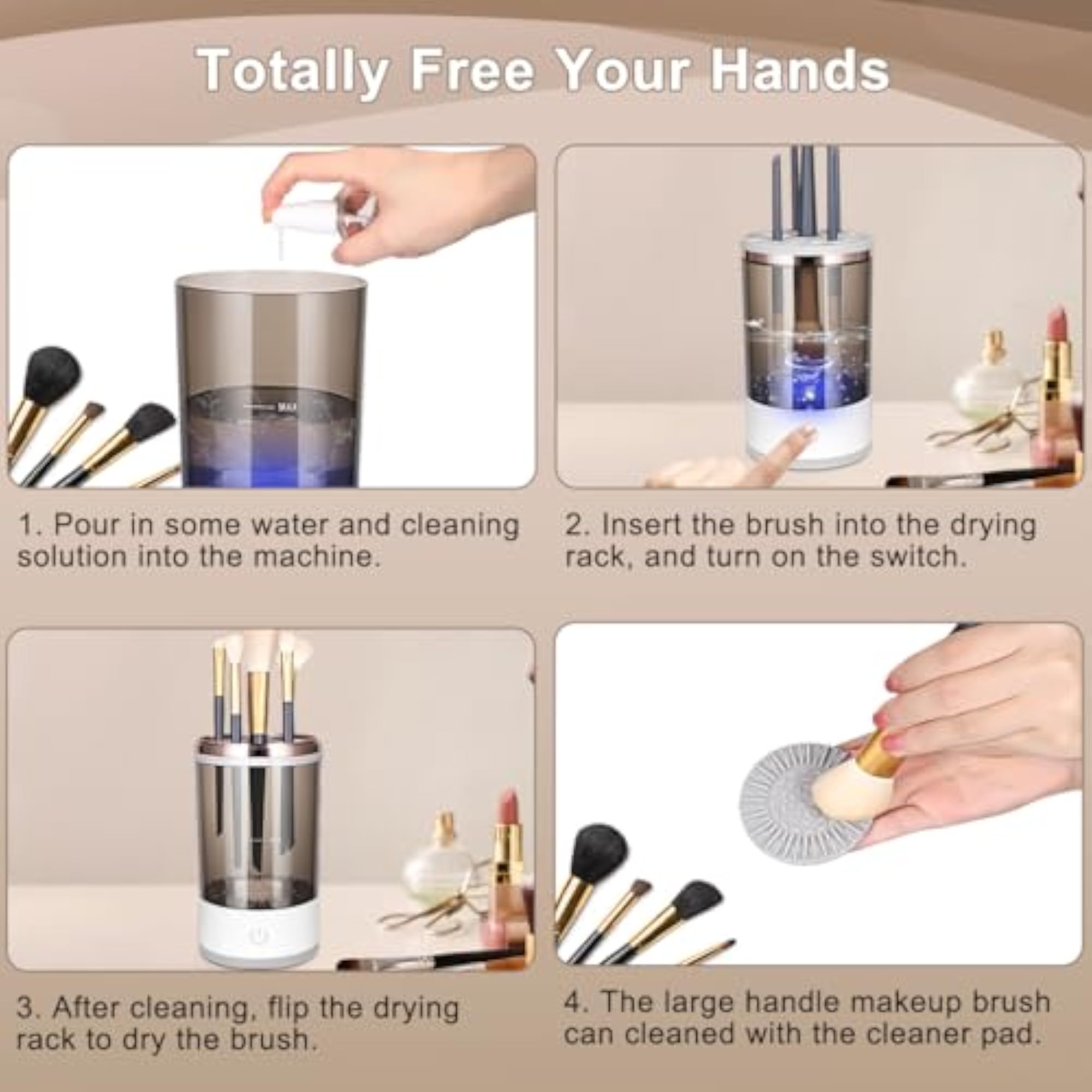 Totally Free Your Hands

MAX

1. Pour in some water and cleaning solution into the machine.

2. Insert the brush into the drying rack, and turn on the switch.

3. After cleaning, flip the drying rack to dry the brush.

4. The large handle makeup brush can cleaned with the cleaner pad.