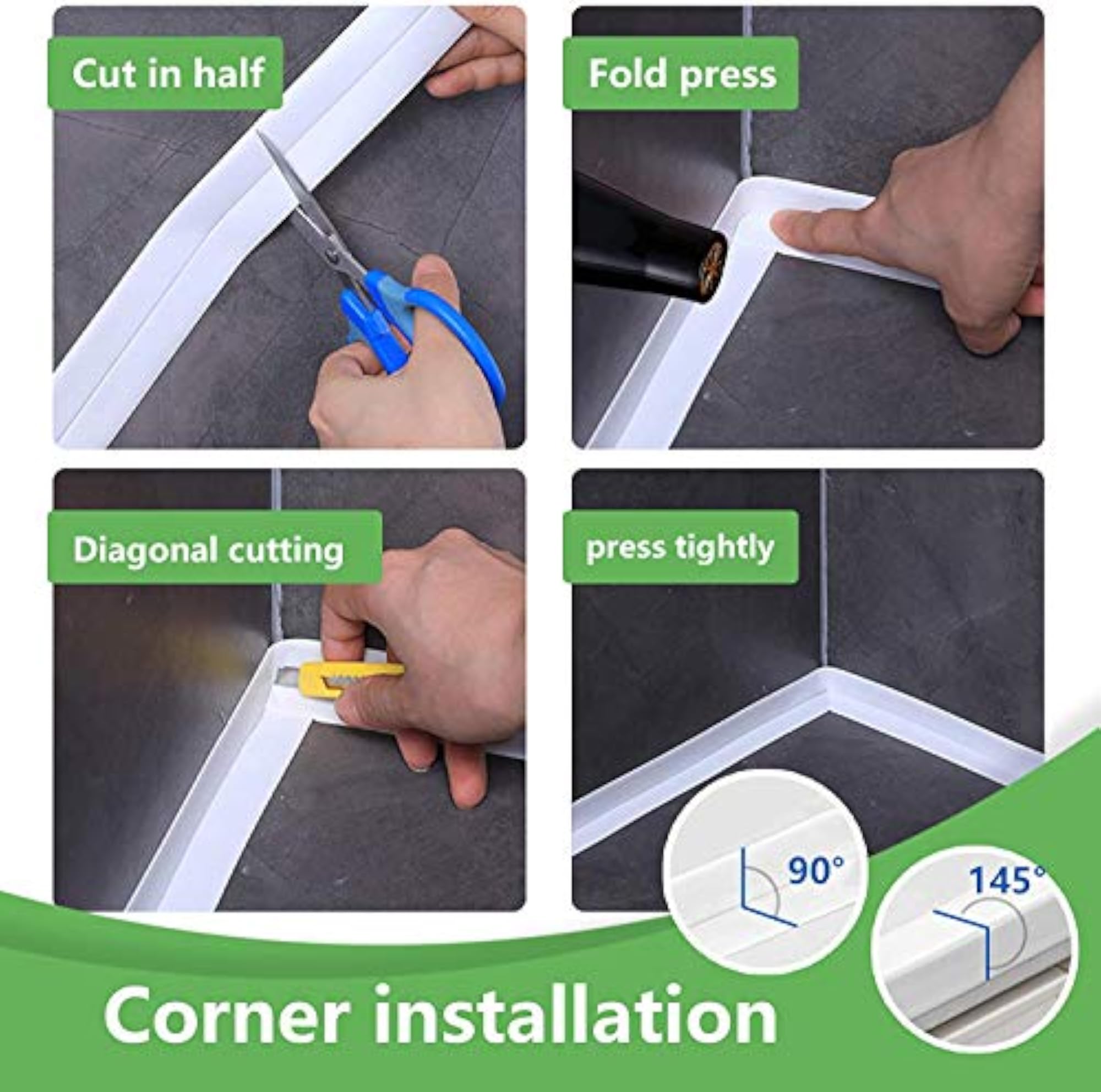 Cut in half

Fold press

Diagonal cutting

press tightly

90°

145°

Corner installation