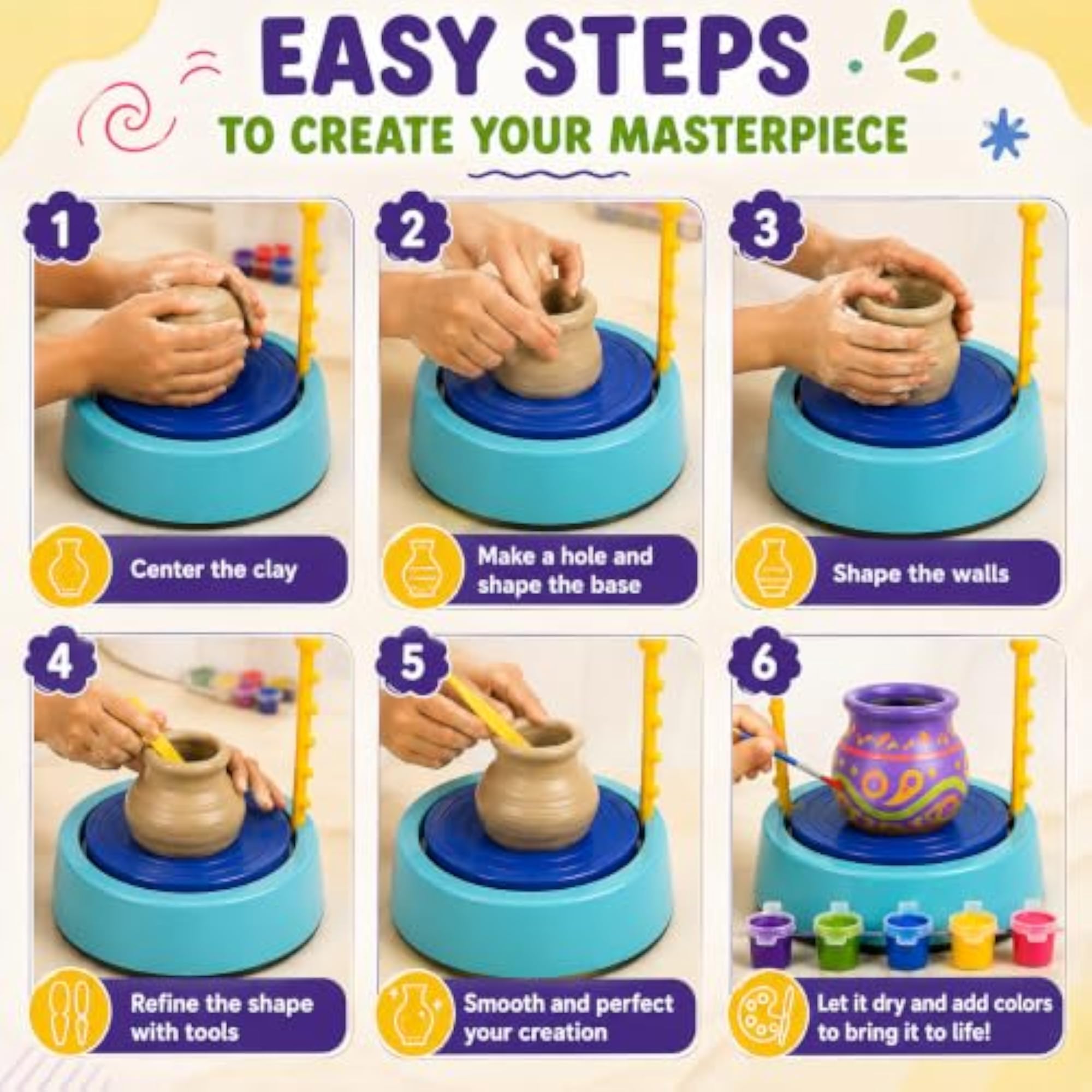 EASY STEPS
TO CREATE YOUR MASTERPIECE

1
Center the clay

2
Make a hole and shape the base

3
Shape the walls

4
Refine the shape with tools

5
Smooth and perfect your creation

6
Let it dry and add colors to bring it to life!