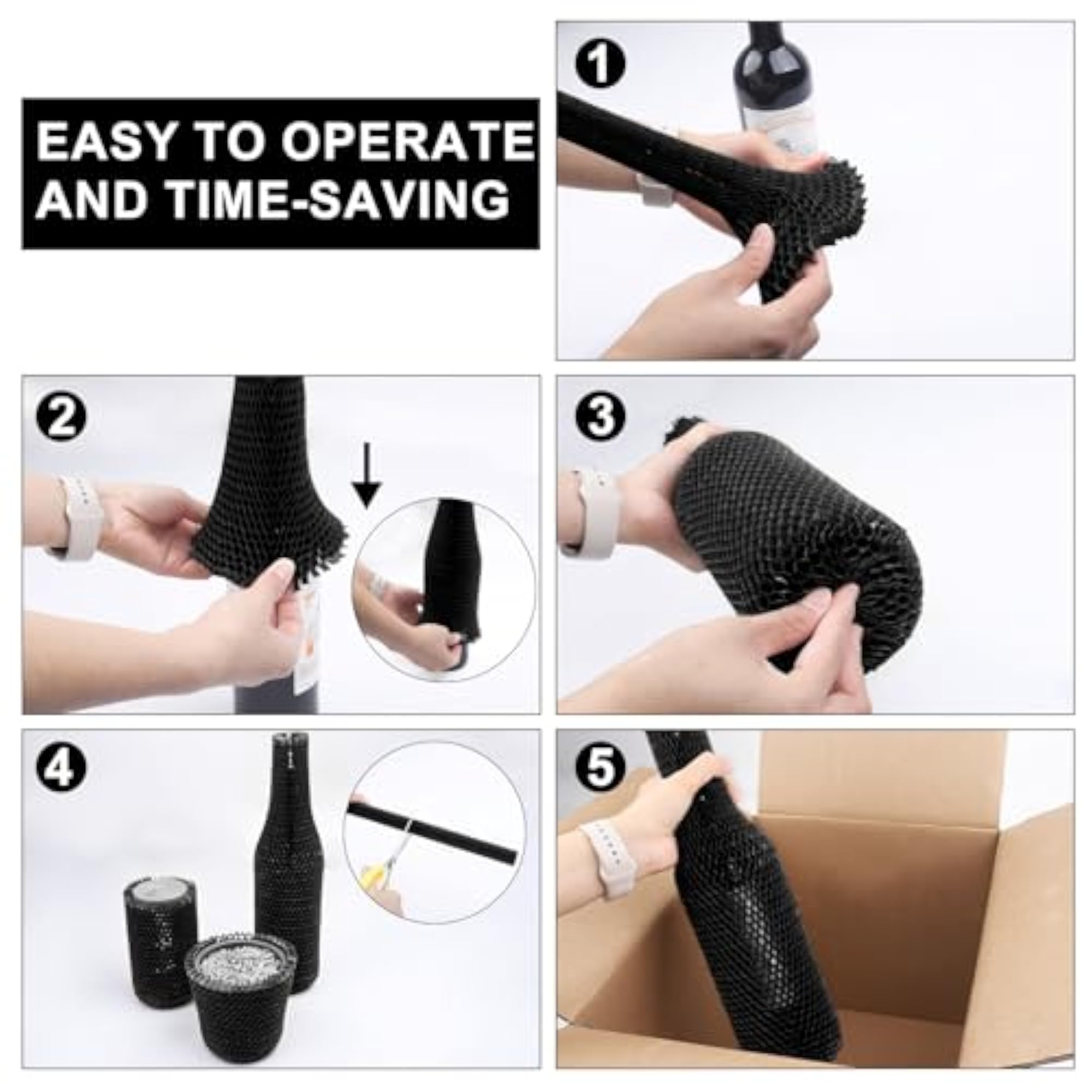 EASY TO OPERATE AND TIME-SAVING

1

2

3

4

5