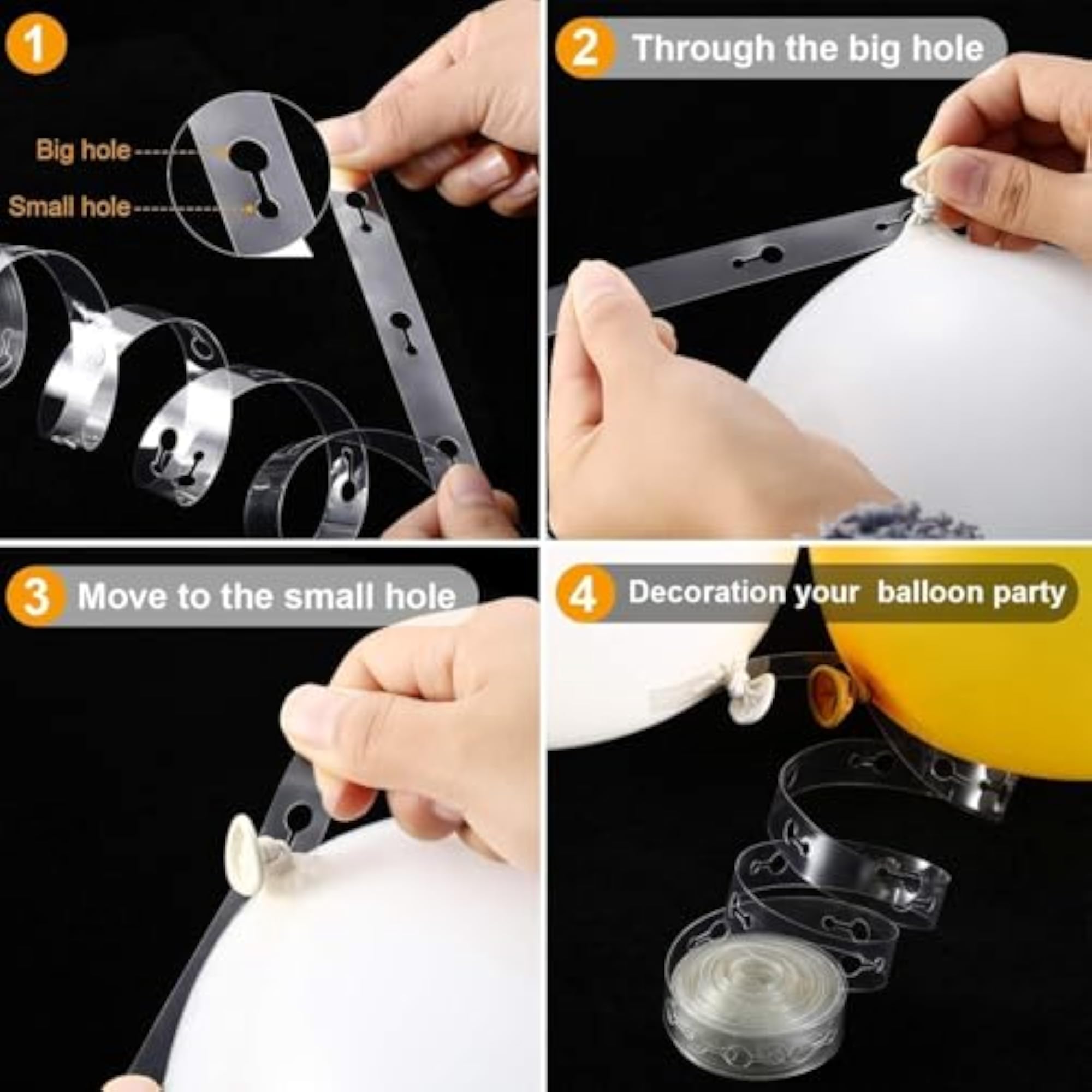 1

Big hole

Small hole

2 Through the big hole

3 Move to the small hole

4 Decoration your balloon party