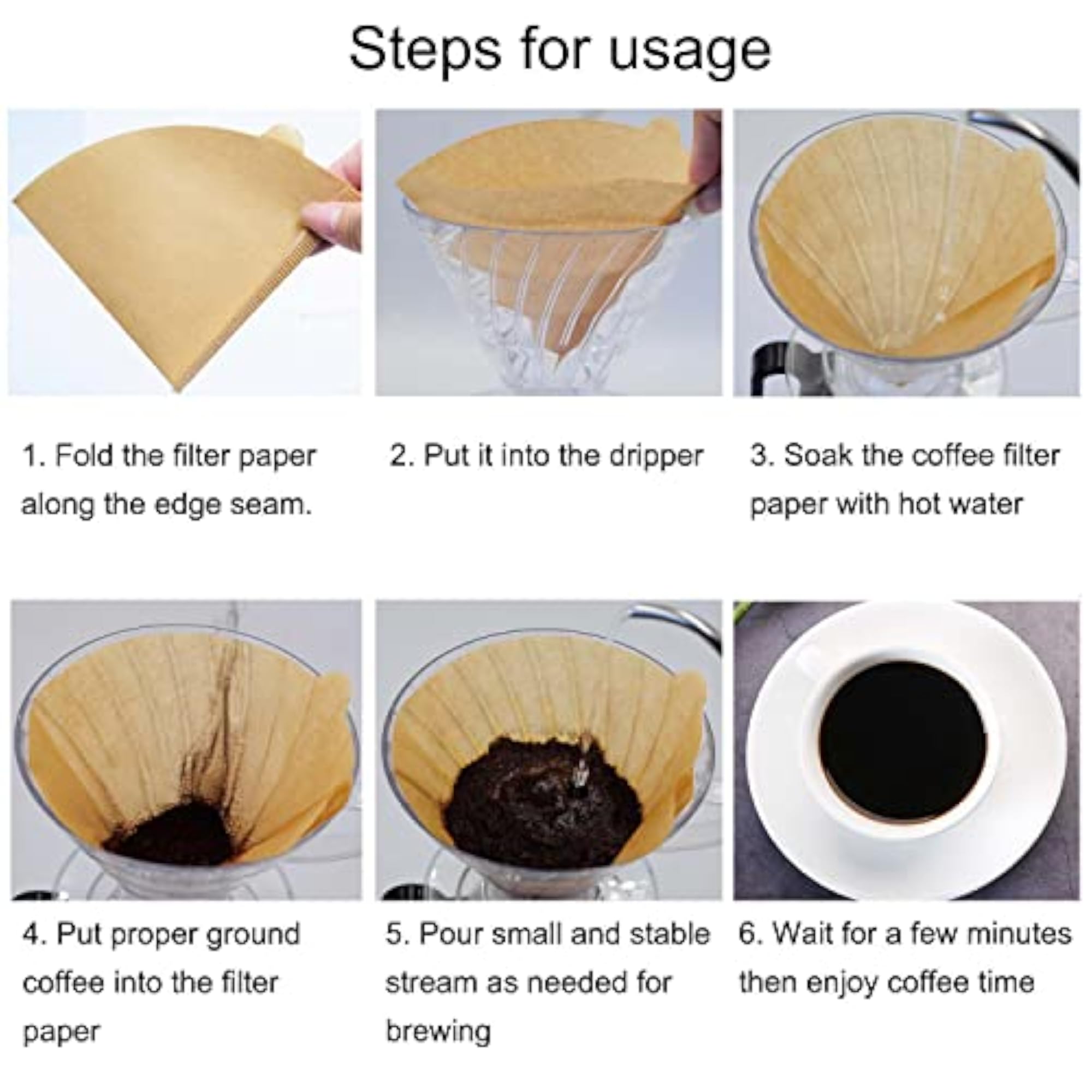 Steps for usage

1. Fold the filter paper along the edge seam.

2. Put it into the dripper

3. Soak the coffee filter paper with hot water

4. Put proper ground coffee into the filter paper

5. Pour small and stable stream as needed for brewing

6. Wait for a few minutes then enjoy coffee time