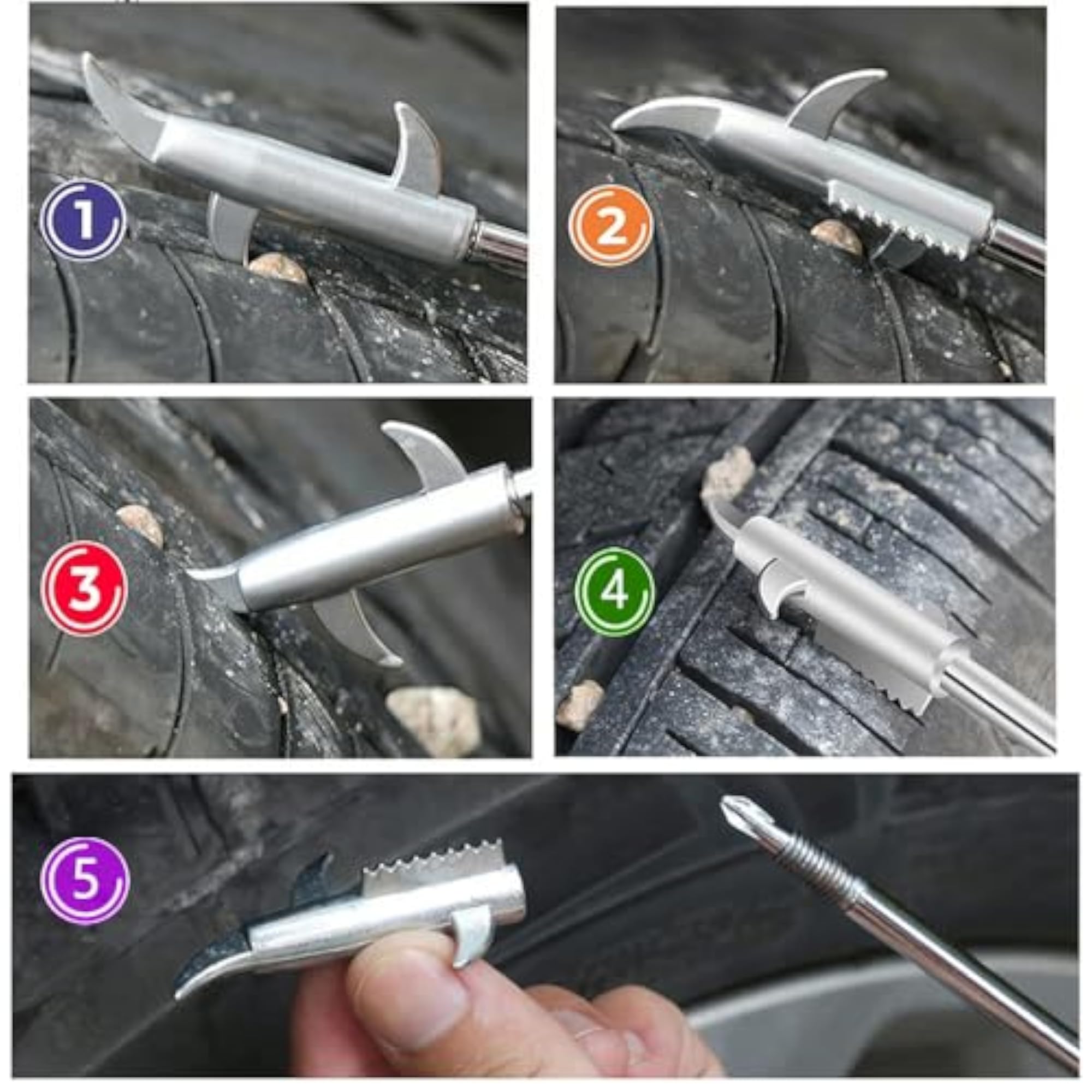 1

2

3

4

5