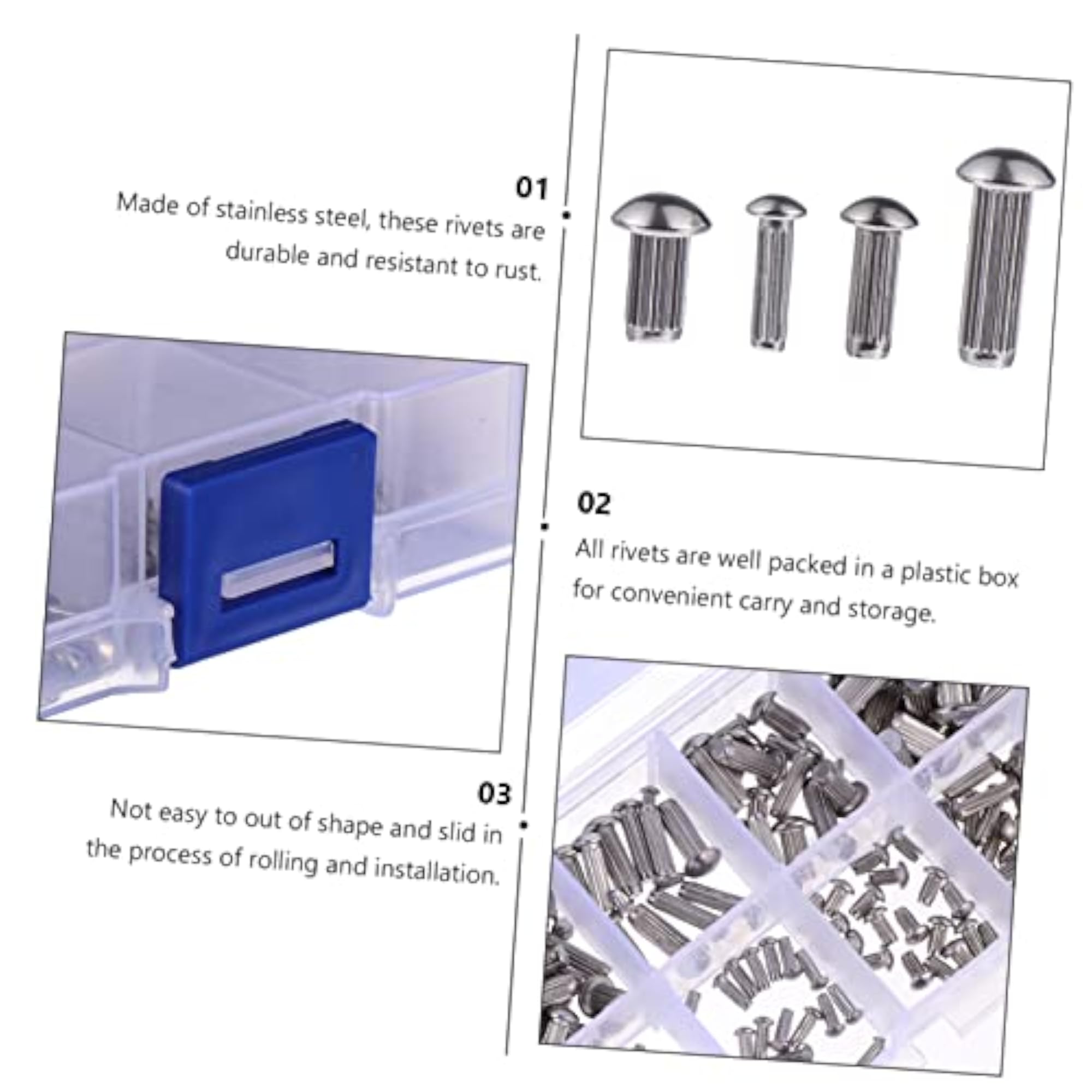 01
Made of stainless steel, these rivets are durable and resistant to rust.

02
All rivets are well packed in a plastic box for convenient carry and storage.

03
Not easy to out of shape and slid in the process of rolling and installation.