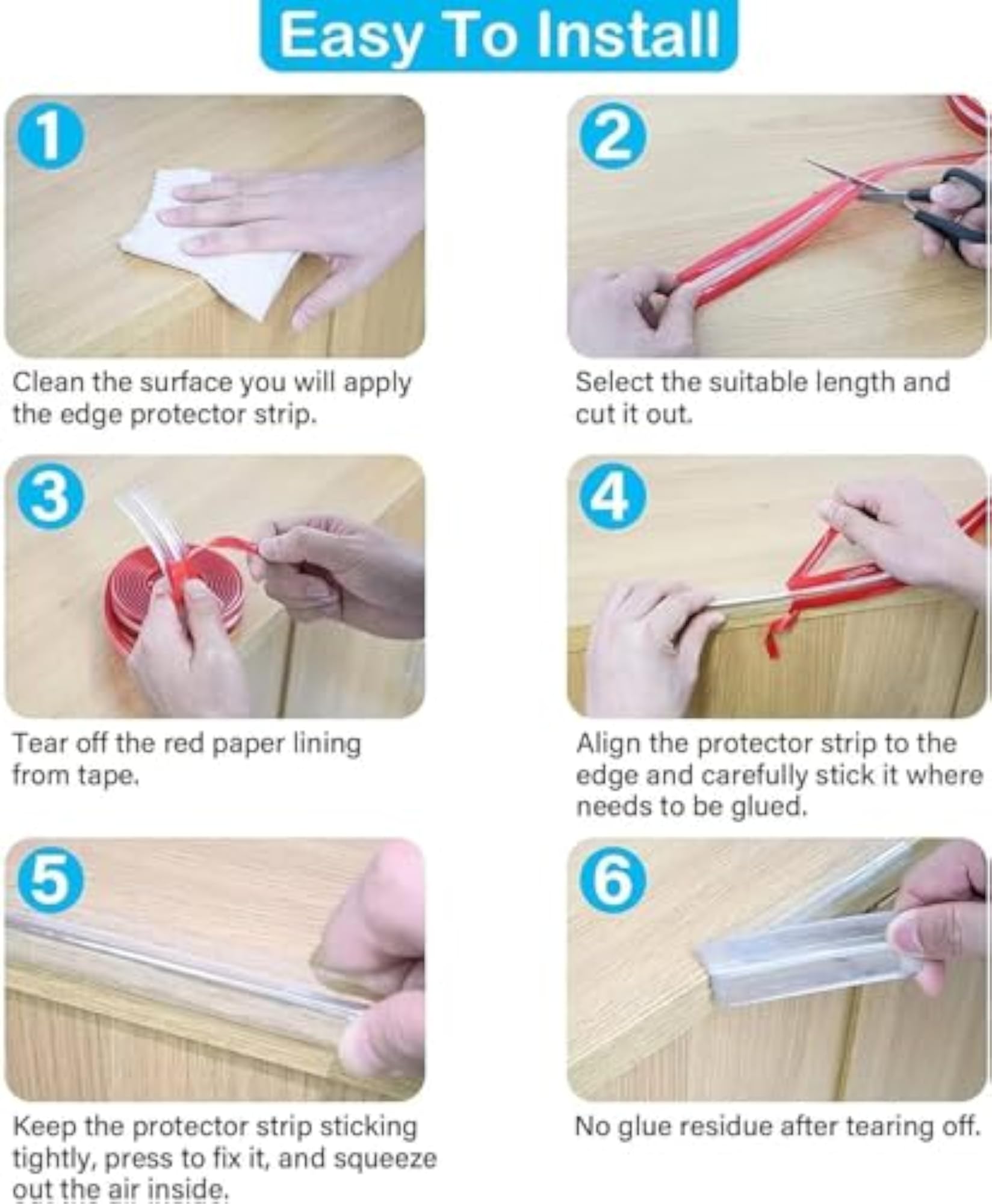 Easy To Install

1

Clean the surface you will apply the edge protector strip.

2

Select the suitable length and cut it out.

3

Tear off the red paper lining from tape.

4

Align the protector strip to the edge and carefully stick it where needs to be glued.

5

Keep the protector strip sticking tightly, press to fix it, and squeeze out the air inside.

6

No glue residue after tearing off.