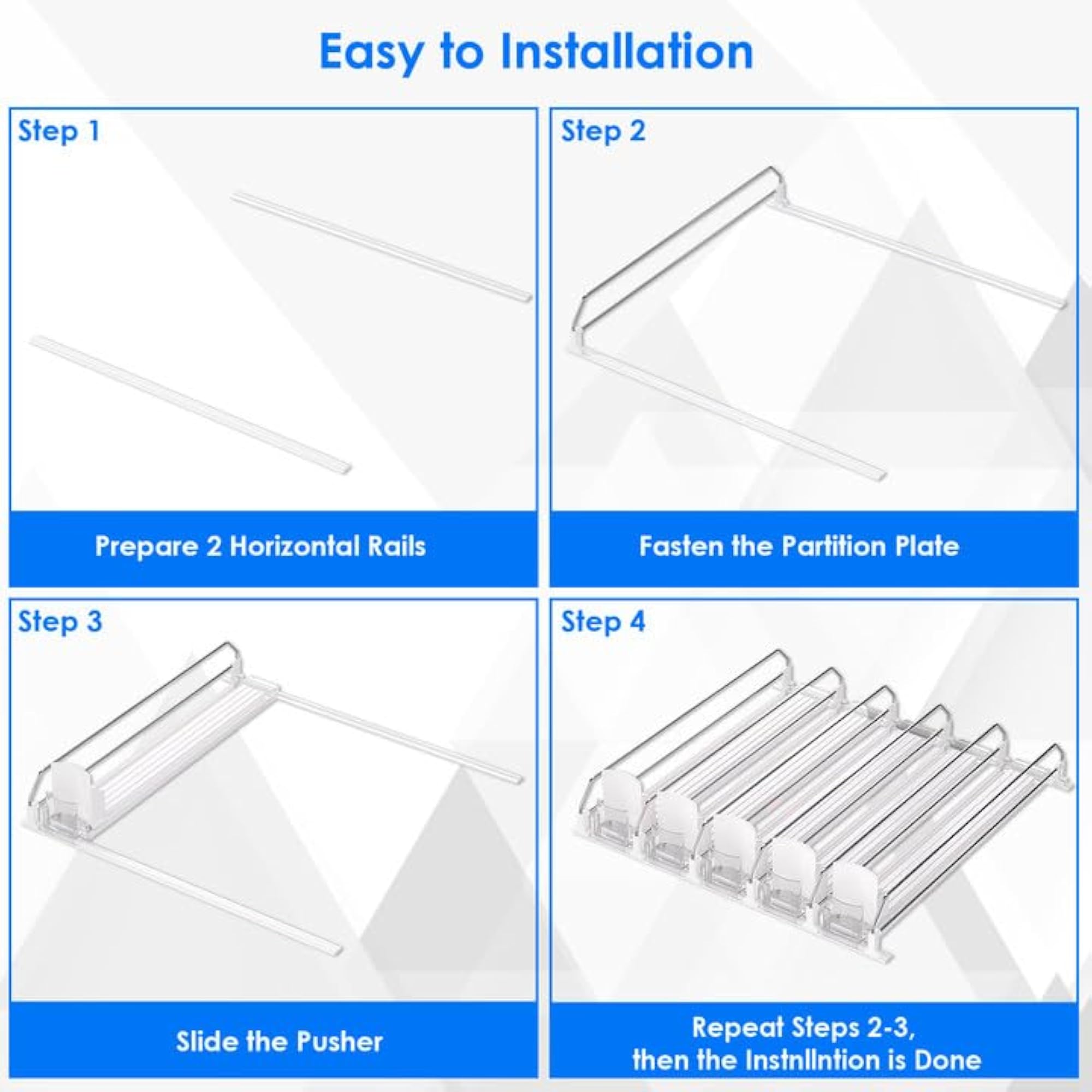 Easy to Installation

Step 1

Prepare 2 Horizontal Rails

Step 2

Fasten the Partition Plate

Step 3

Slide the Pusher

Step 4

Repeat Steps 2-3, then the Instnllntion is Done