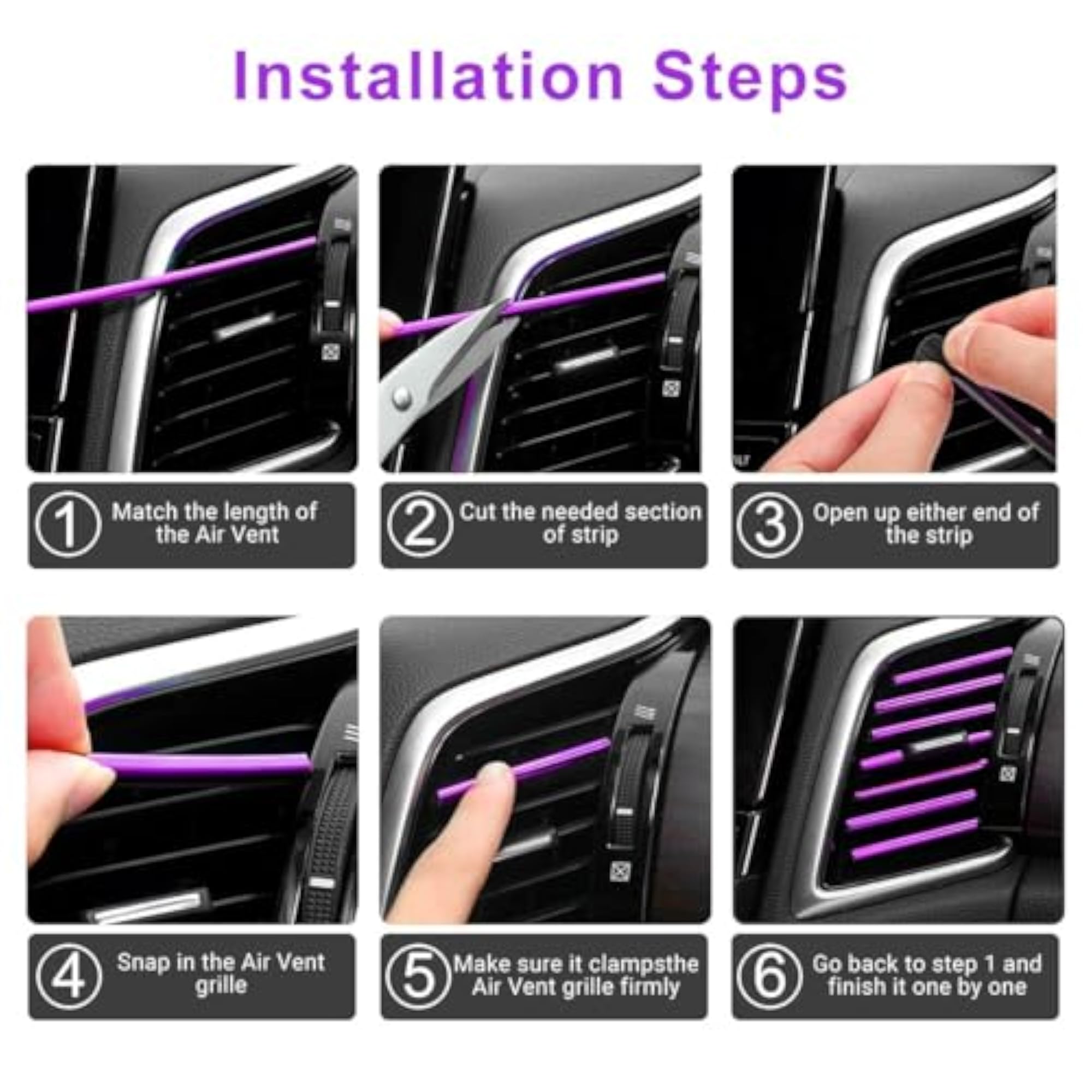 Installation Steps

① Match the length of the Air Vent

② Cut the needed section of strip

③ Open up either end of the strip

④ Snap in the Air Vent grille

⑤ Make sure it clampsthe Air Vent grille firmly

⑥ Go back to step 1 and finish it one by one