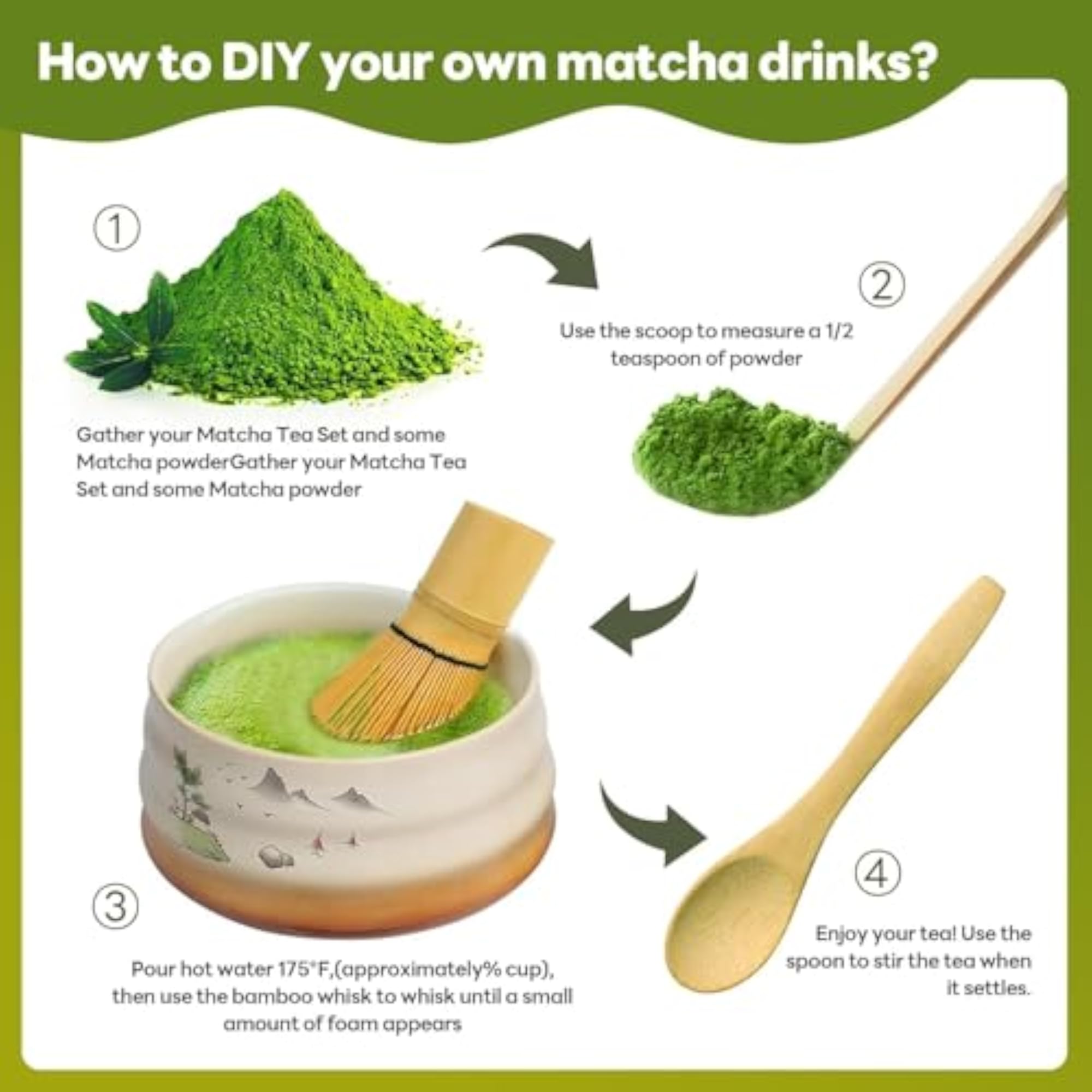 How to DIY your own matcha drinks?

①

Gather your Matcha Tea Set and some Matcha powderGather your Matcha Tea Set and some Matcha powder

②

Use the scoop to measure a 1/2 teaspoon of powder

③

Pour hot water 175°F,(approximately% cup), then use the bamboo whisk to whisk until a small amount of foam appears

④

Enjoy your tea! Use the spoon to stir the tea when it settles.