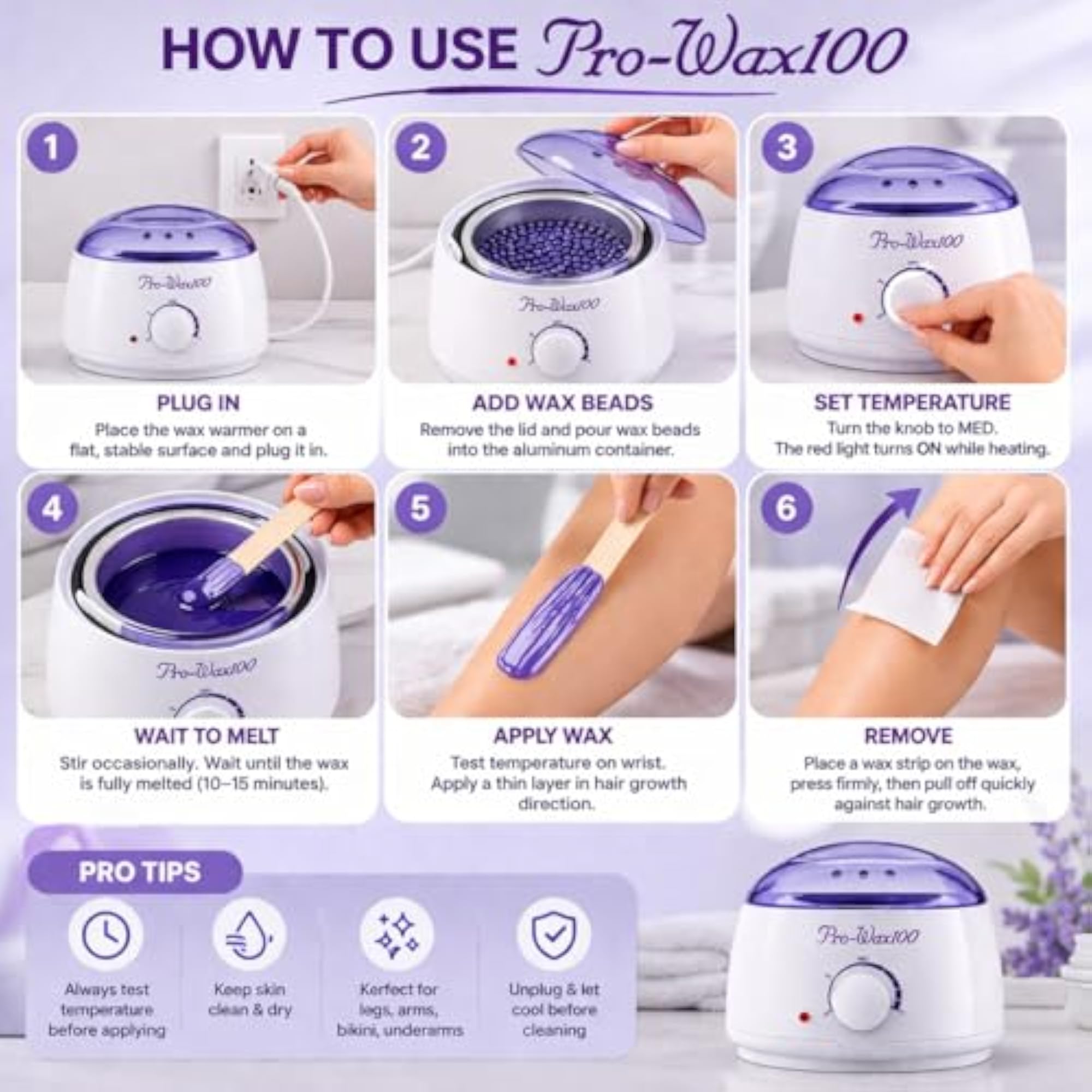 HOW TO USE Pro-Wax100

1

Pro-Wax100

PLUG IN

Place the wax warmer on a flat, stable surface and plug it in.

2

Pro-Wax100

ADD WAX BEADS

Remove the lid and pour wax beads into the aluminum container.

3

Pro-Wax100

SET TEMPERATURE

Turn the knob to MED. The red light turns ON while heating.

4

Pro-Wax100

WAIT TO MELT

Stir occasionally. Wait until the wax is fully melted (10–15 minutes).

5

APPLY WAX

Test temperature on wrist. Apply a thin layer in hair growth direction.

6

REMOVE

Place a wax strip on the wax, press firmly, then pull off quickly against hair growth.

PRO TIPS

Always test temperature before applying

Keep skin clean & dry

Kerfect for legs, arms, bikini, underarms

Unplug & let cool before cleaning

Pro-Wax100