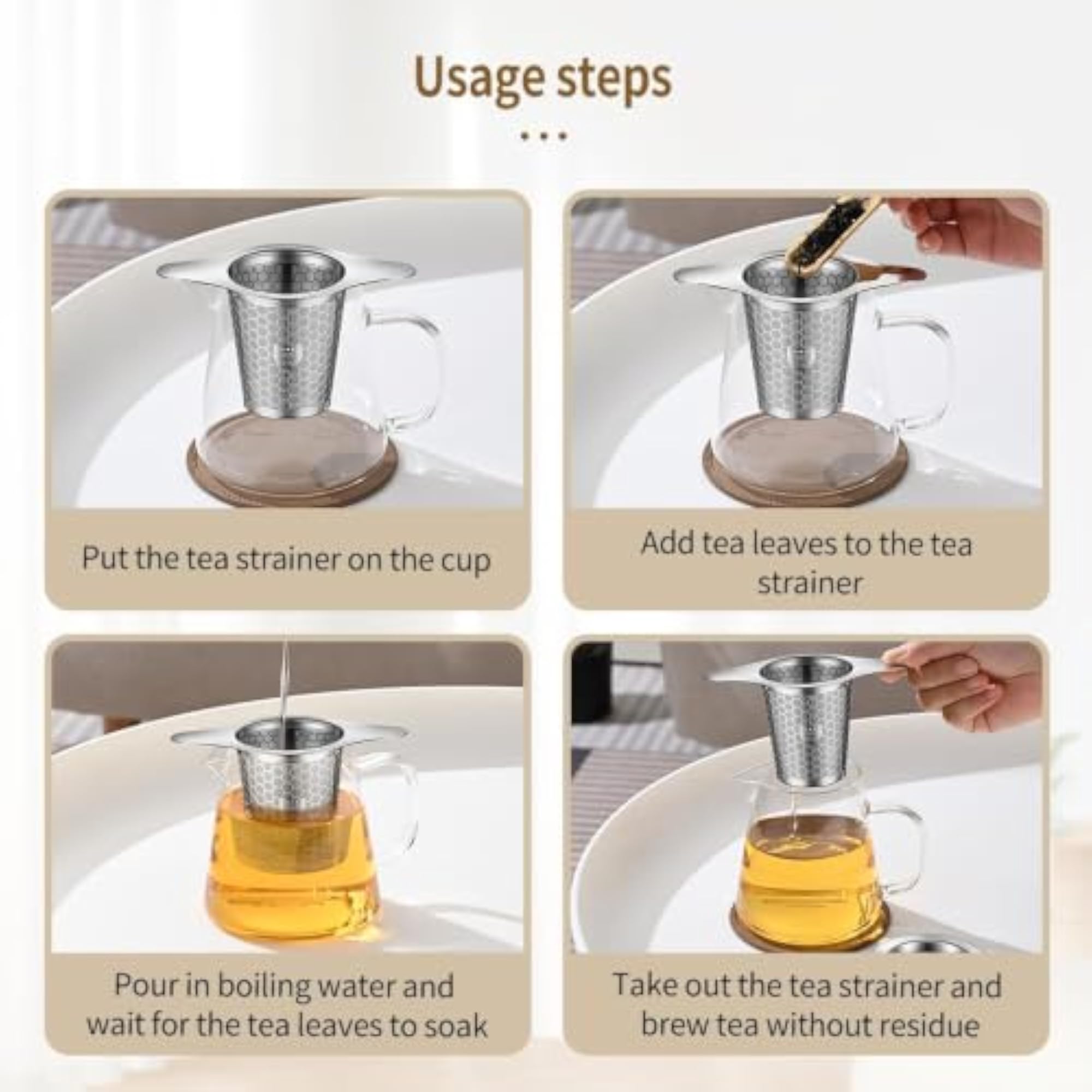 Usage steps

...

Put the tea strainer on the cup

Add tea leaves to the tea strainer

Pour in boiling water and wait for the tea leaves to soak

Take out the tea strainer and brew tea without residue