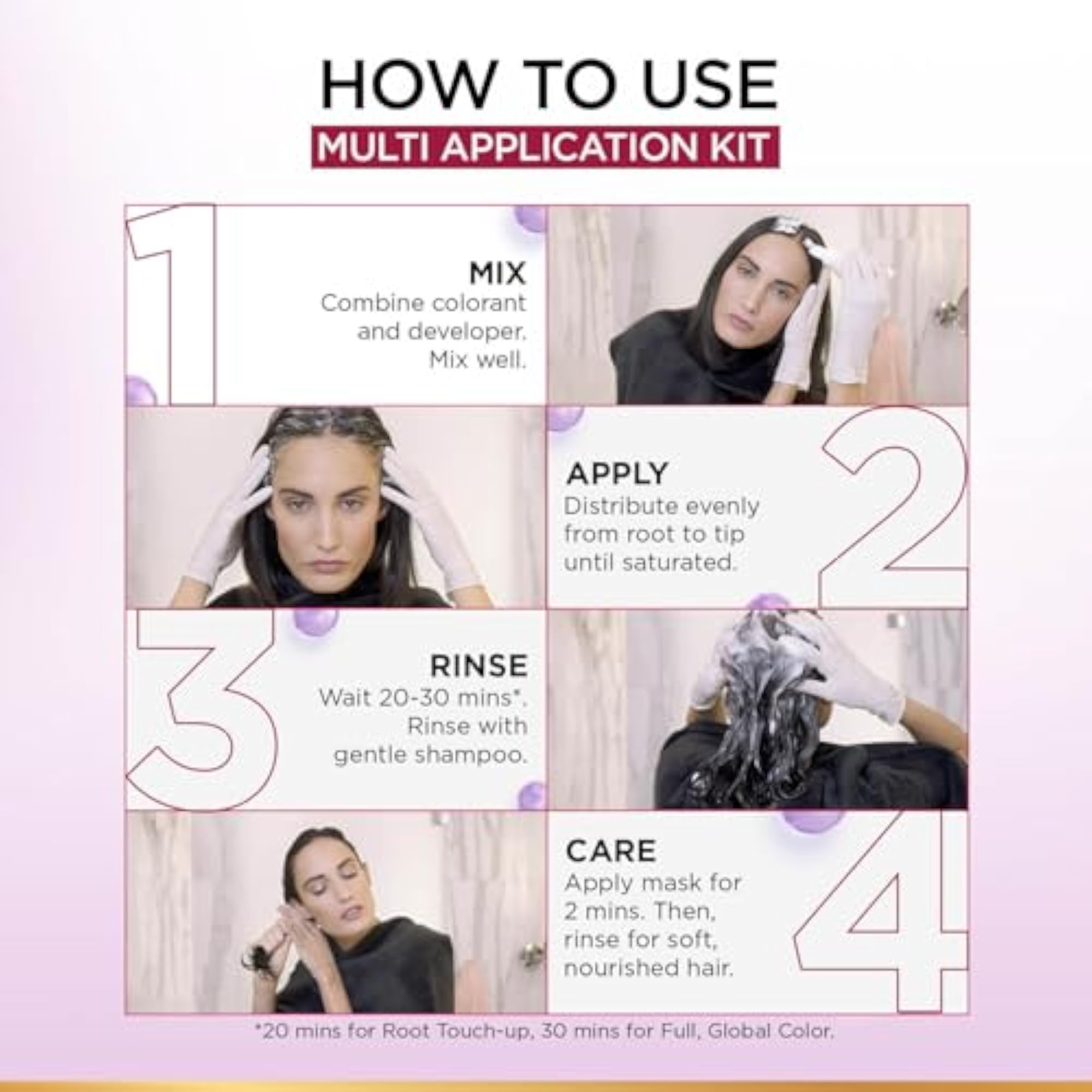 HOW TO USE
MULTI APPLICATION KIT

1
MIX
Combine colorant and developer. Mix well.

2
APPLY
Distribute evenly from root to tip until saturated.

3
RINSE
Wait 20-30 mins*. Rinse with gentle shampoo.

4
CARE
Apply mask for 2 mins. Then, rinse for soft, nourished hair.

*20 mins for Root Touch-up, 30 mins for Full, Global Color.