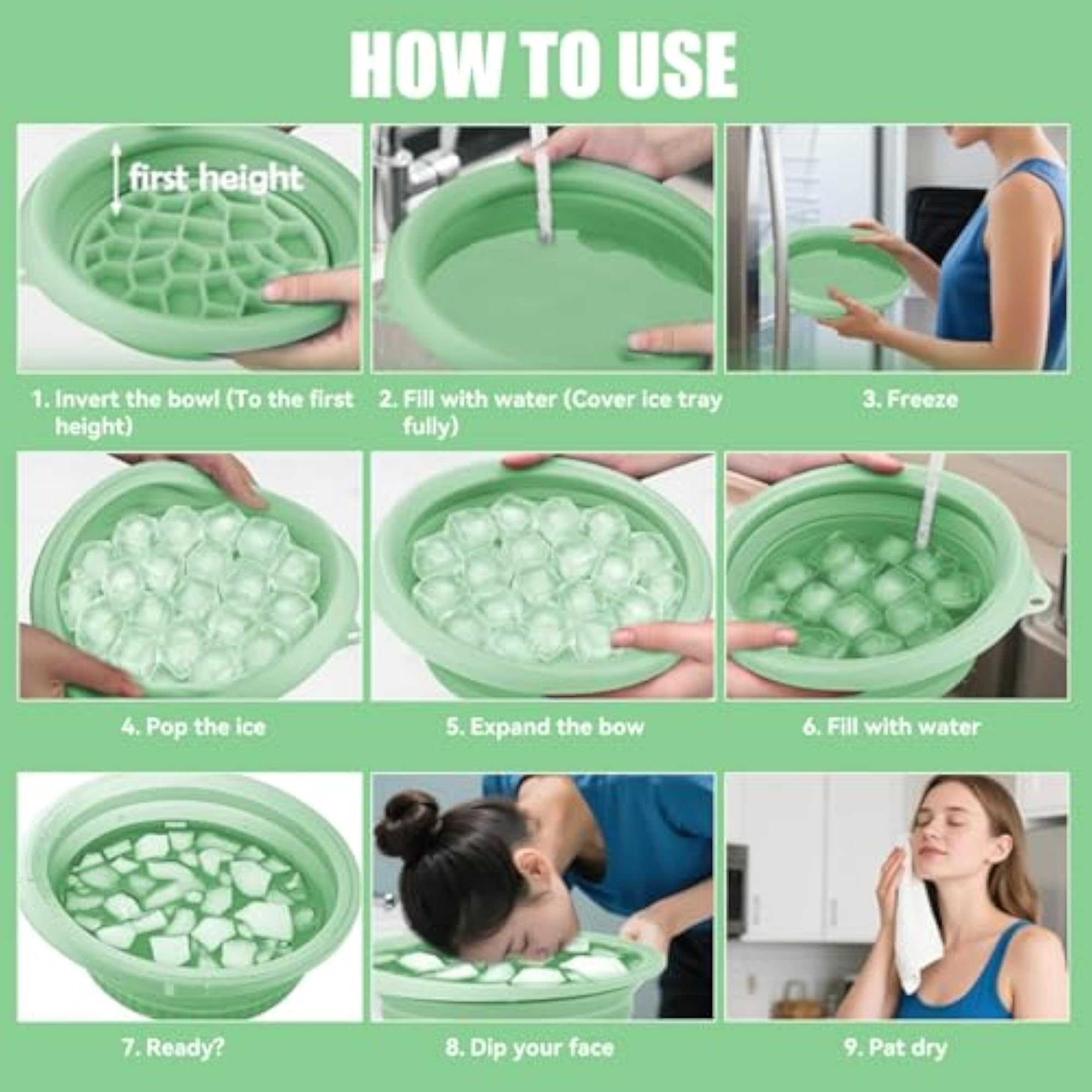 HOW TO USE

first height

1. Invert the bowl (To the first height)

2. Fill with water (Cover ice tray fully)

3. Freeze

4. Pop the ice

5. Expand the bow

6. Fill with water

7. Ready?

8. Dip your face

9. Pat dry