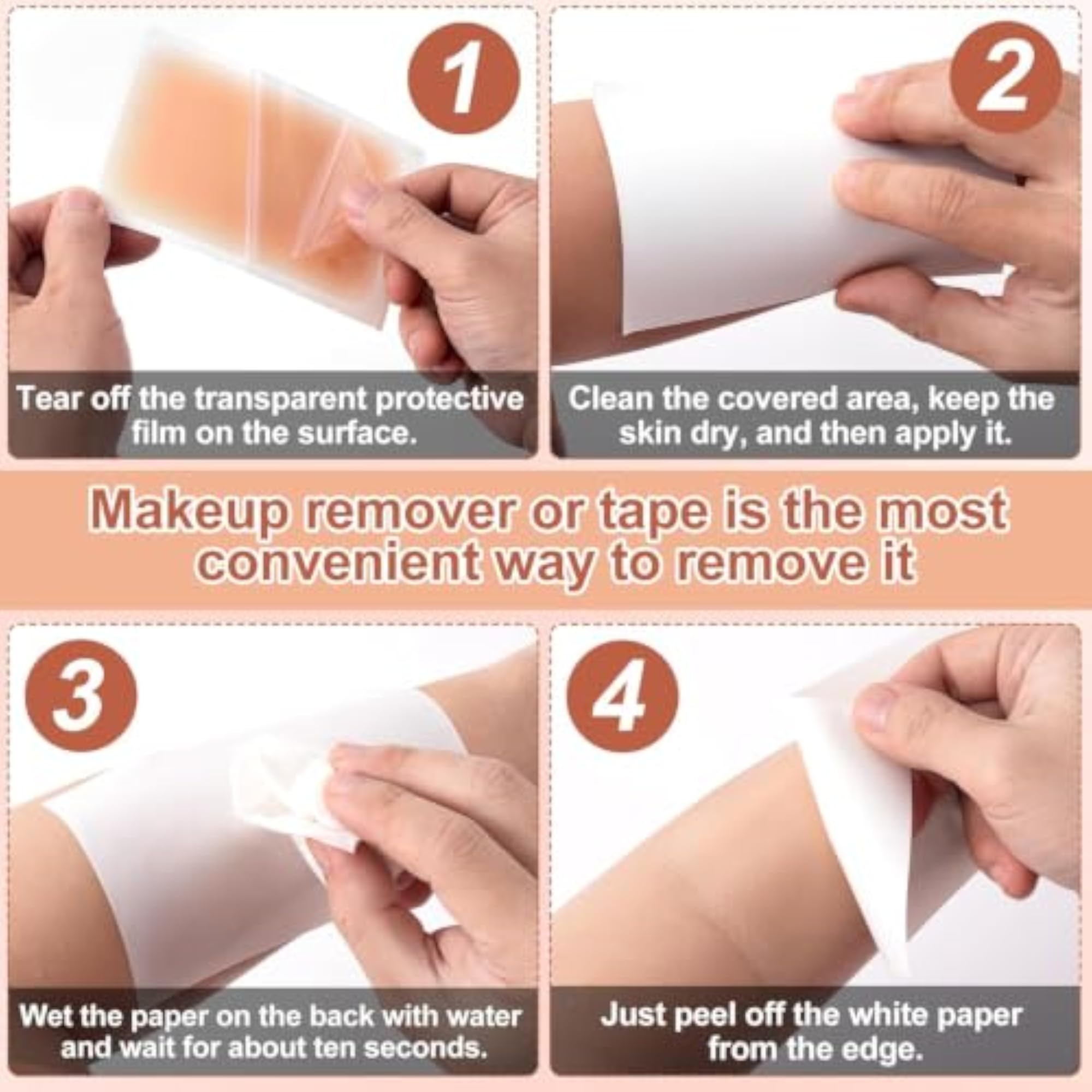 1

Tear off the transparent protective film on the surface.

2

Clean the covered area, keep the skin dry, and then apply it.

Makeup remover or tape is the most convenient way to remove it

3

Wet the paper on the back with water and wait for about ten seconds.

4

Just peel off the white paper from the edge.