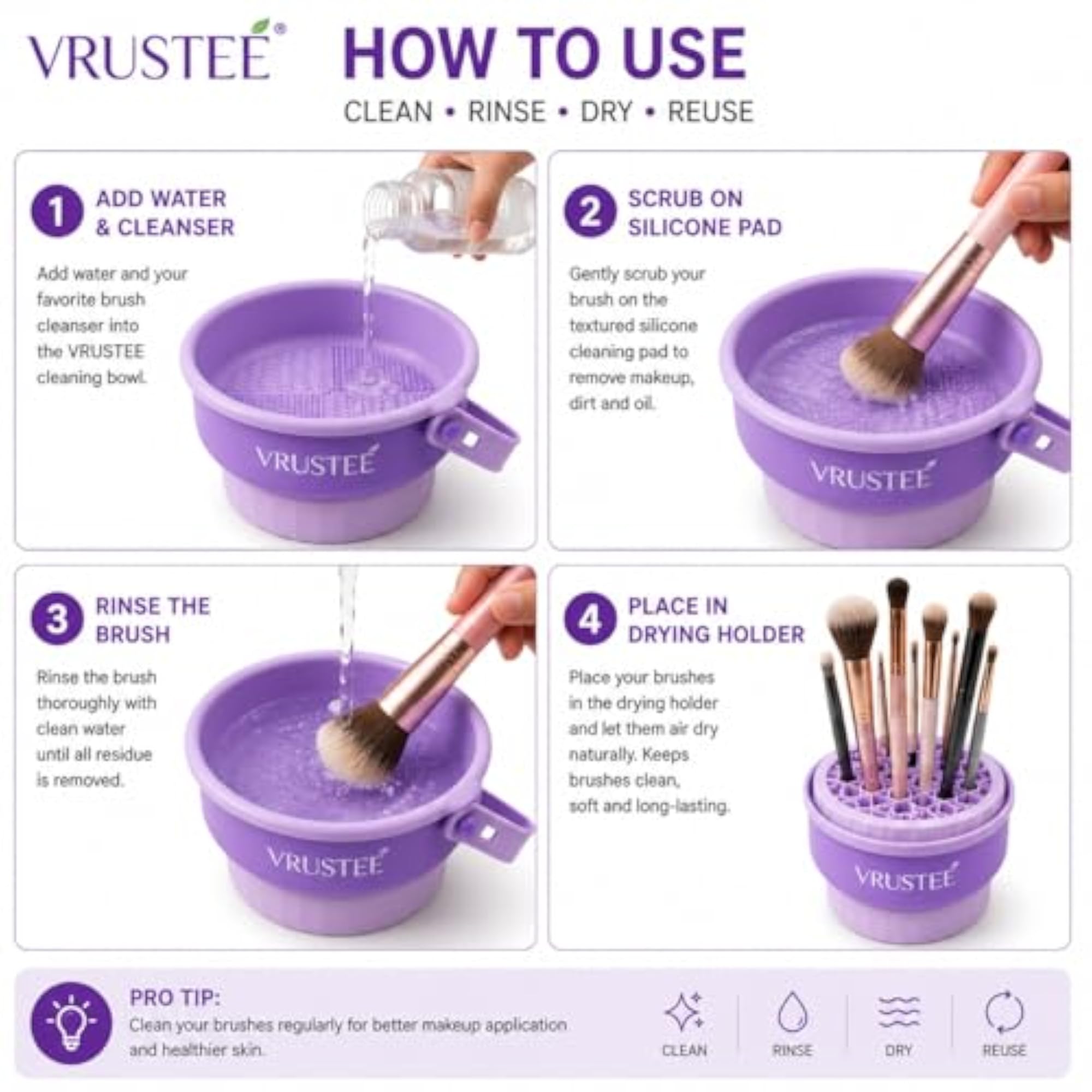 VRUSTEE®

HOW TO USE

CLEAN • RINSE • DRY • REUSE

1 ADD WATER & CLEANSER

Add water and your favorite brush cleanser into the VRUSTEE cleaning bowl.

VRUSTEE

2 SCRUB ON SILICONE PAD

Gently scrub your brush on the textured silicone cleaning pad to remove makeup, dirt and oil.

VRUSTEE

3 RINSE THE BRUSH

Rinse the brush thoroughly with clean water until all residue is removed.

VRUSTEE

4 PLACE IN DRYING HOLDER

Place your brushes in the drying holder and let them air dry naturally. Keeps brushes clean, soft and long-lasting.

VRUSTEE

PRO TIP:
Clean your brushes regularly for better makeup application and healthier skin.

CLEAN RINSE DRY REUSE