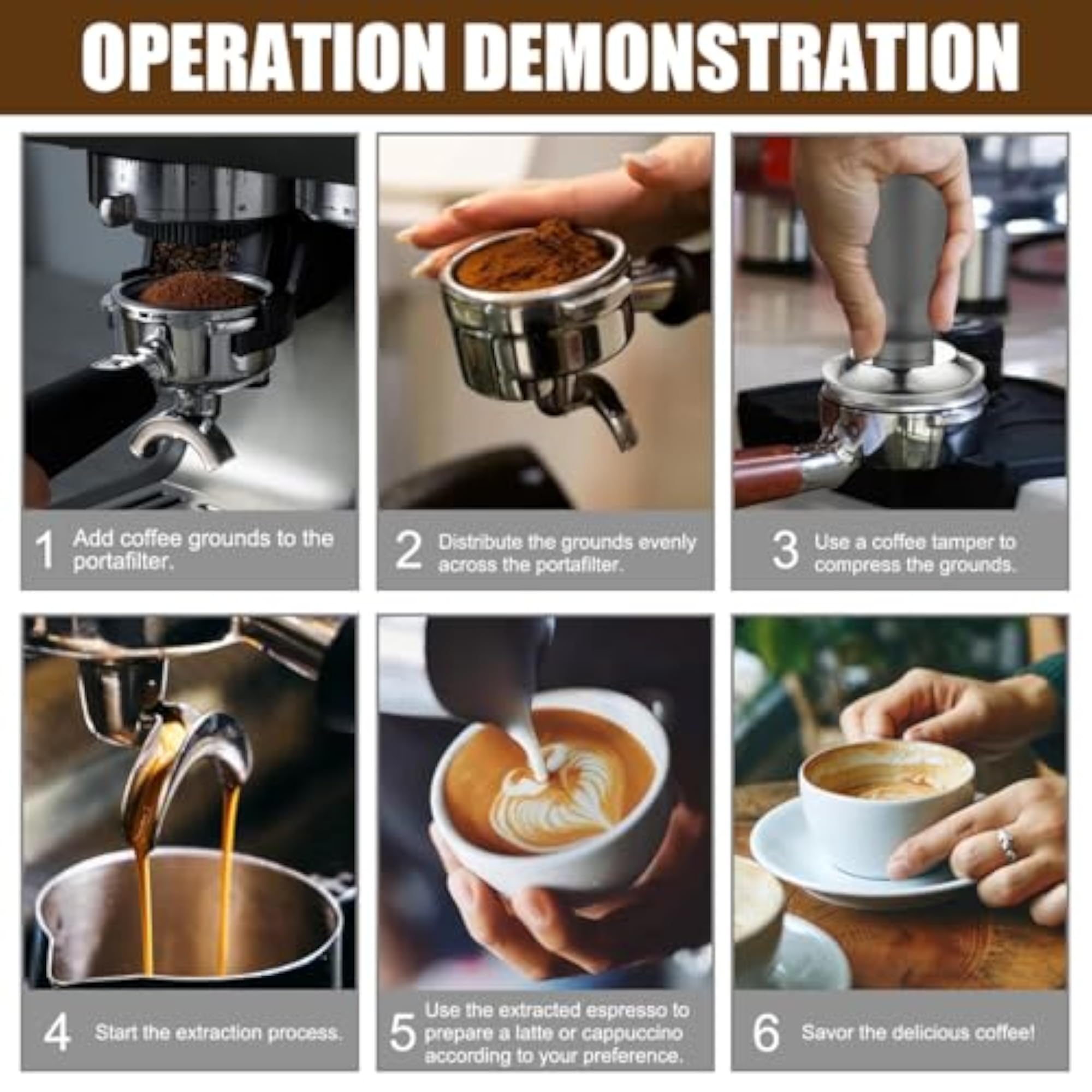 OPERATION DEMONSTRATION

1 Add coffee grounds to the portafilter.

2 Distribute the grounds evenly across the portafilter.

3 Use a coffee tamper to compress the grounds.

4 Start the extraction process.

5 Use the extracted espresso to prepare a latte or cappuccino according to your preference.

6 Savor the delicious coffee!