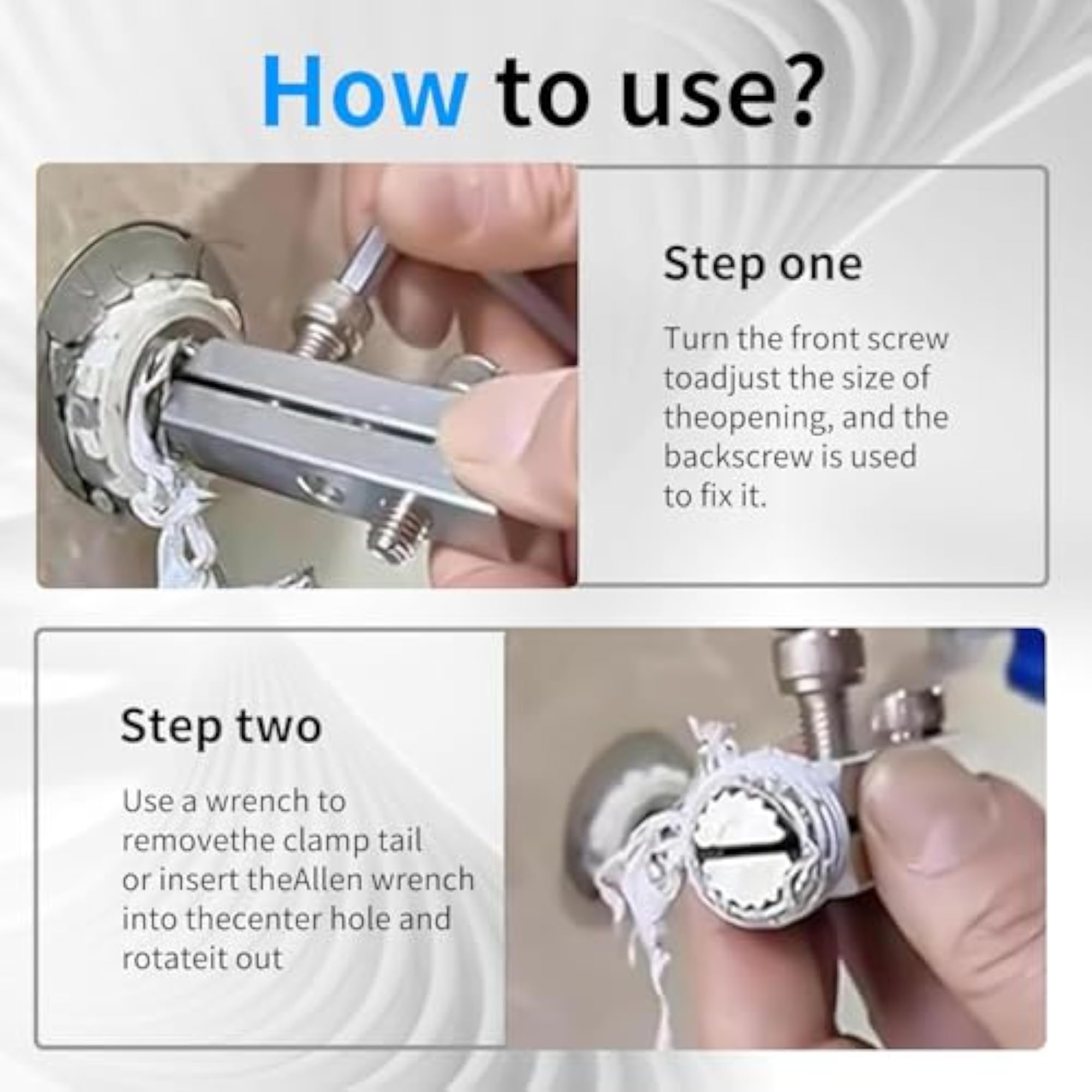 How to use?

Step one

Turn the front screw toadjust the size of theopening, and the backscrew is used to fix it.

Step two

Use a wrench to removethe clamp tail or insert theAllen wrench into thecenter hole and rotateit out