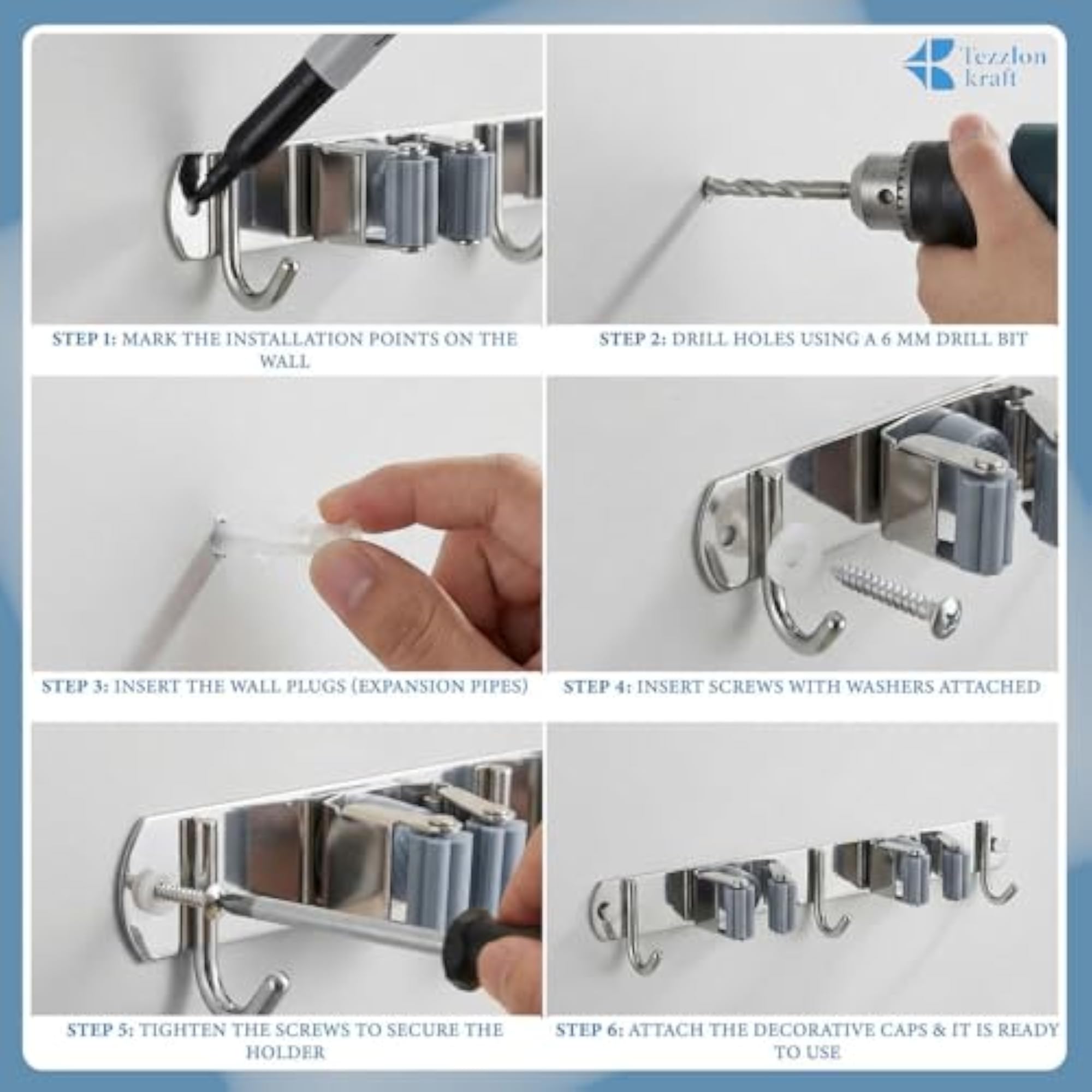 Tezzlon kraft

STEP 1: MARK THE INSTALLATION POINTS ON THE WALL

STEP 2: DRILL HOLES USING A 6 MM DRILL BIT

STEP 3: INSERT THE WALL PLUGS (EXPANSION PIPES)

STEP 4: INSERT SCREWS WITH WASHERS ATTACHED

STEP 5: TIGHTEN THE SCREWS TO SECURE THE HOLDER

STEP 6: ATTACH THE DECORATIVE CAPS & IT IS READY TO USE