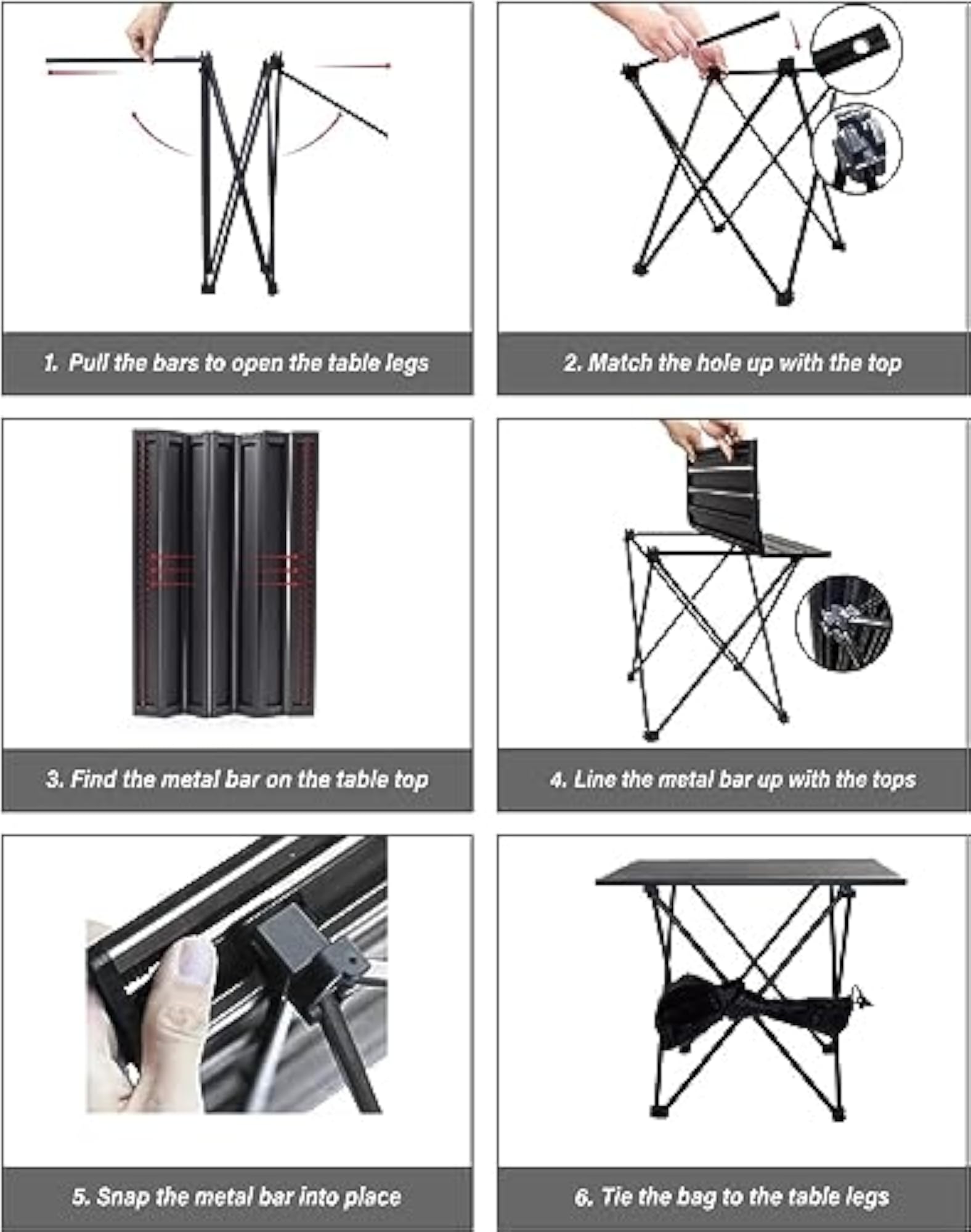 1. Pull the bars to open the table legs

2. Match the hole up with the top

3. Find the metal bar on the table top

4. Line the metal bar up with the tops

5. Snap the metal bar into place

6. Tie the bag to the table legs