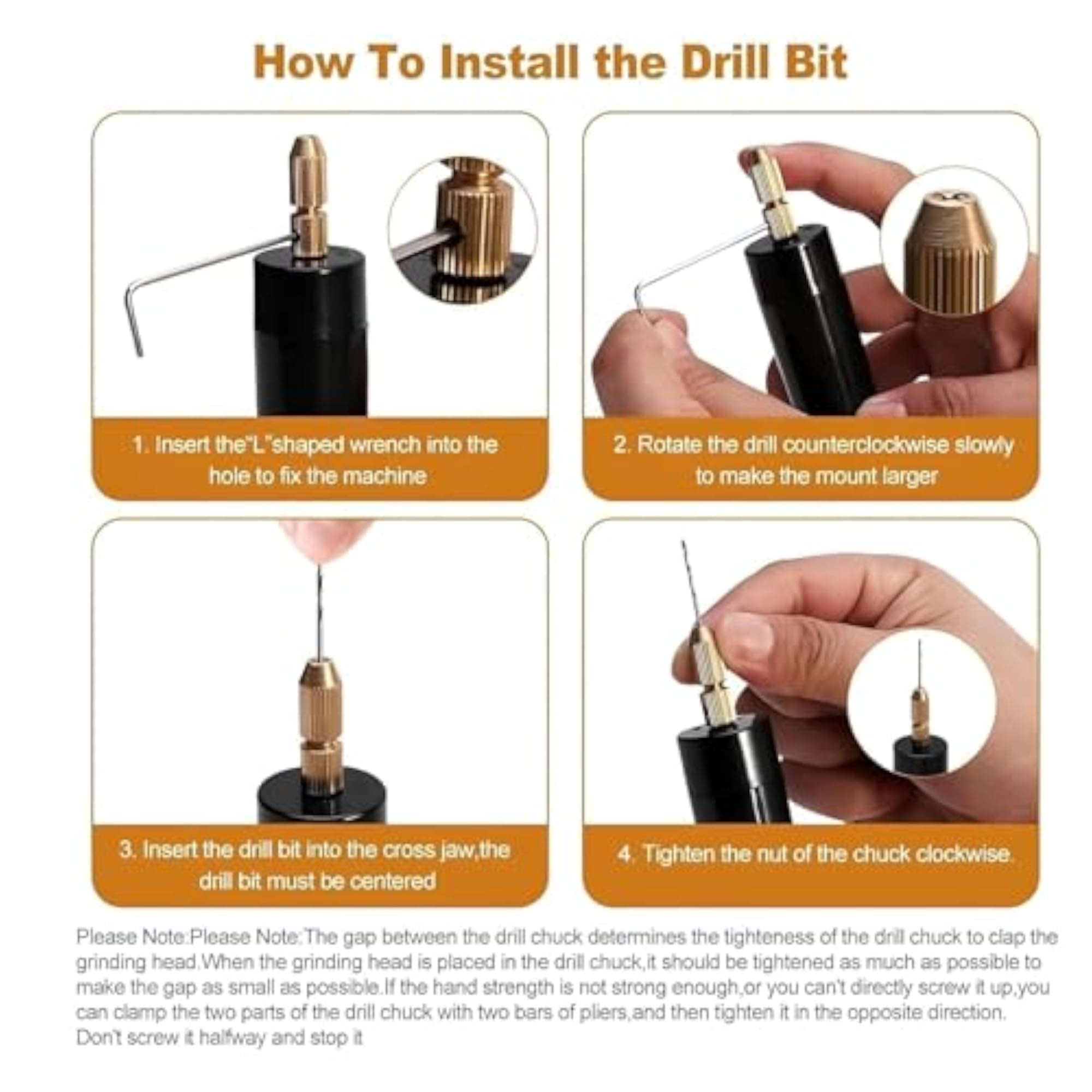 How To Install the Drill Bit

1. Insert the"L"shaped wrench into the hole to fix the machine

2. Rotate the drill counterclockwise slowly to make the mount larger

3. Insert the drill bit into the cross jaw,the drill bit must be centered

4. Tighten the nut of the chuck clockwise.

Please Note:Please Note:The gap between the drill chuck determines the tighteness of the drill chuck to clap the grinding head.When the grinding head is placed in the drill chuck,it should be tightened as much as possible to make the gap as small as possible.If the hand strength is not strong enough,or you can't directly screw it up,you can clamp the two parts of the drill chuck with two bars of pliers,and then tighten it in the opposite direction. Don't screw it halfway and stop it