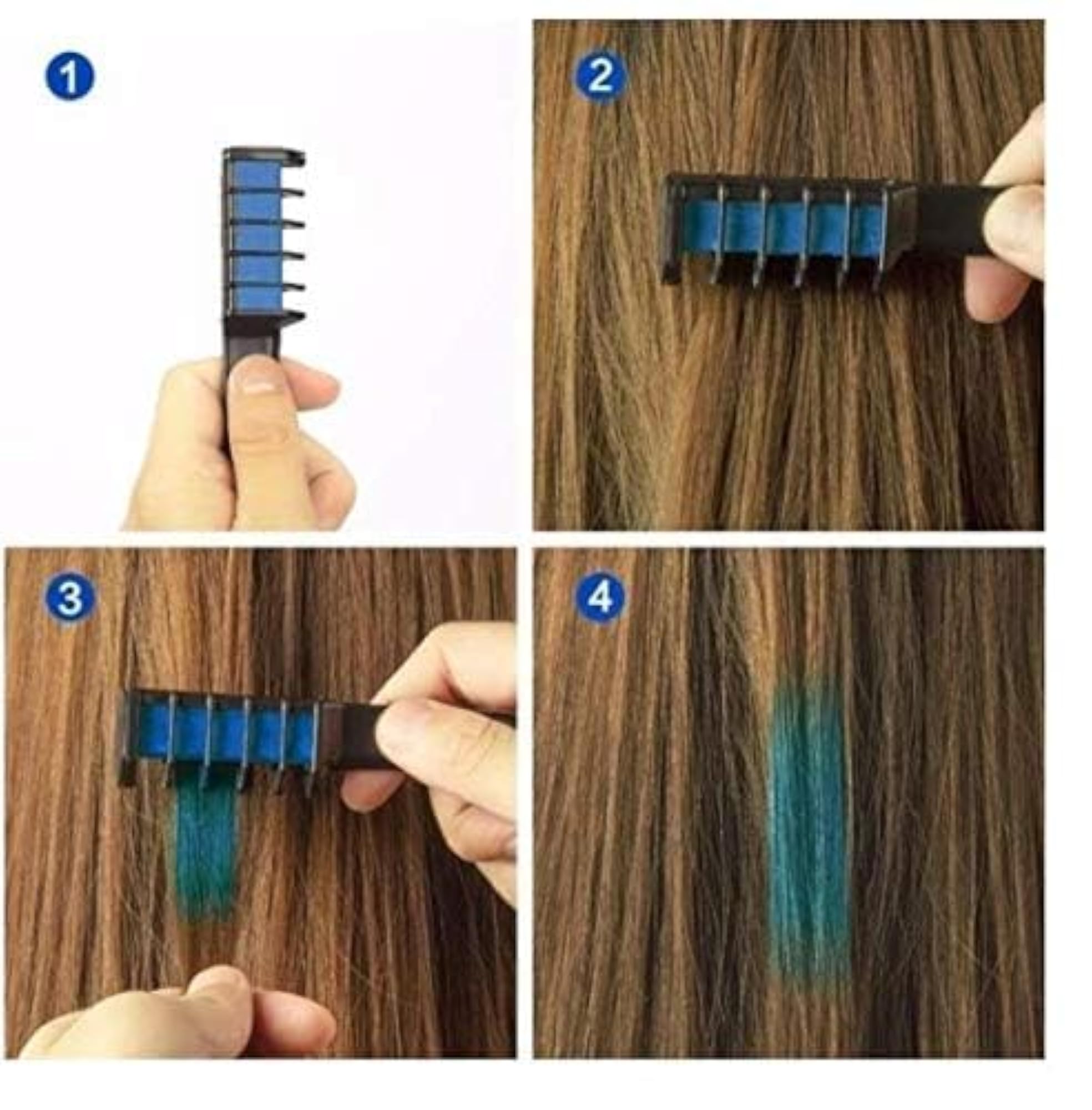 1

2

3

4