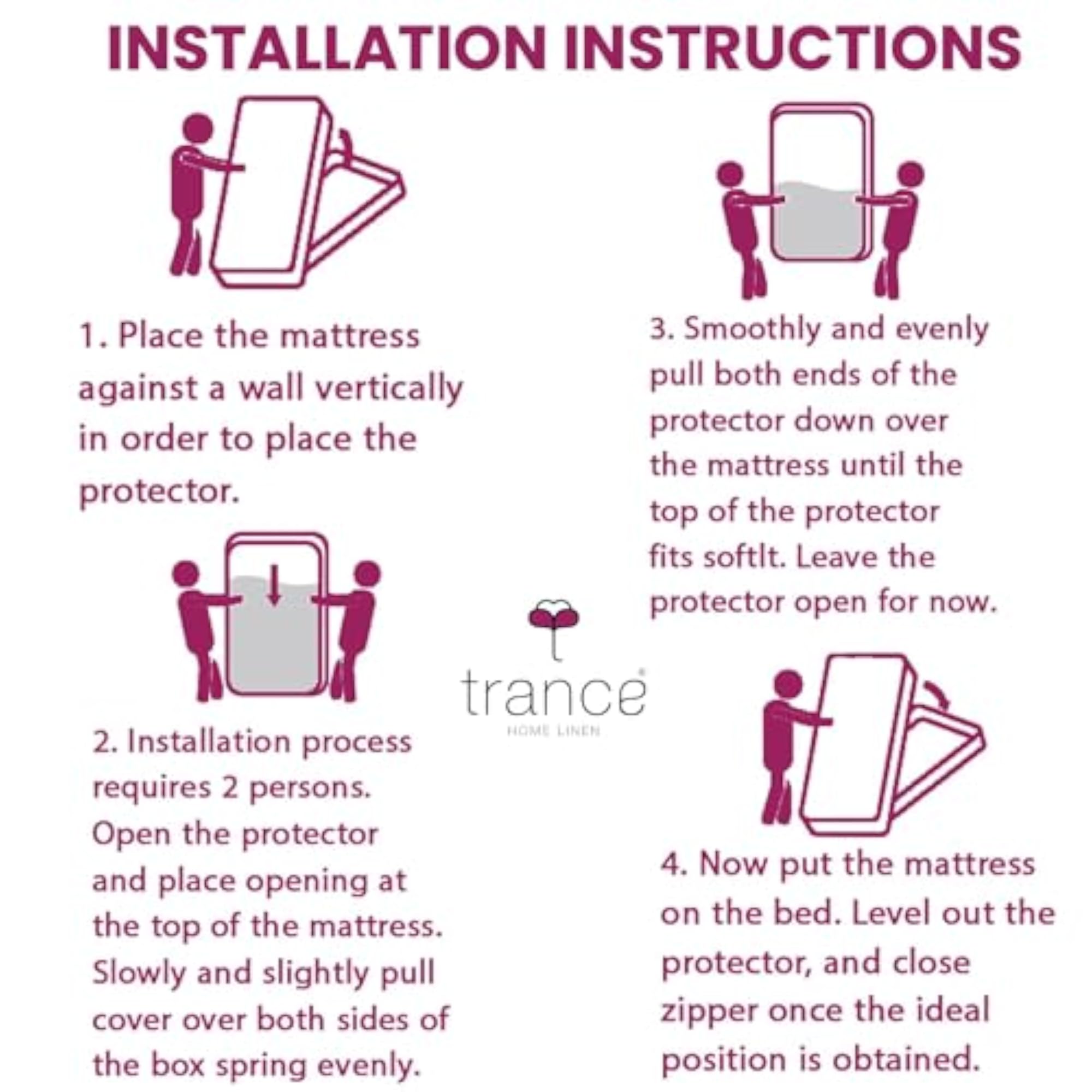 INSTALLATION INSTRUCTIONS

1. Place the mattress against a wall vertically in order to place the protector.

2. Installation process requires 2 persons. Open the protector and place opening at the top of the mattress. Slowly and slightly pull cover over both sides of the box spring evenly.

trance
HOME LINEN

3. Smoothly and evenly pull both ends of the protector down over the mattress until the top of the protector fits softlt. Leave the protector open for now.

4. Now put the mattress on the bed. Level out the protector, and close zipper once the ideal position is obtained.