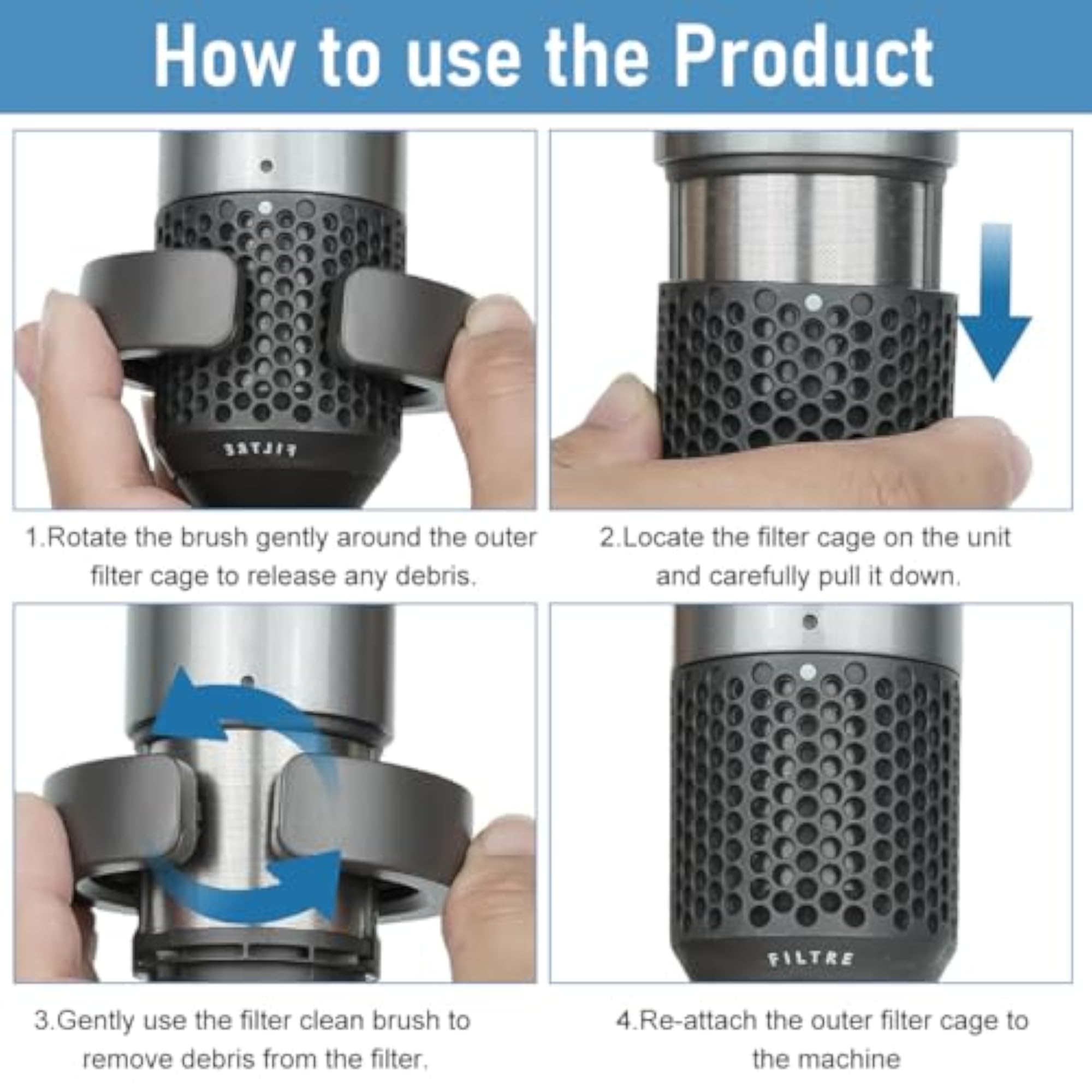 How to use the Product

FILTRE

1.Rotate the brush gently around the outer filter cage to release any debris.

2.Locate the filter cage on the unit and carefully pull it down.

3.Gently use the filter clean brush to remove debris from the filter.

FILTRE

4.Re-attach the outer filter cage to the machine