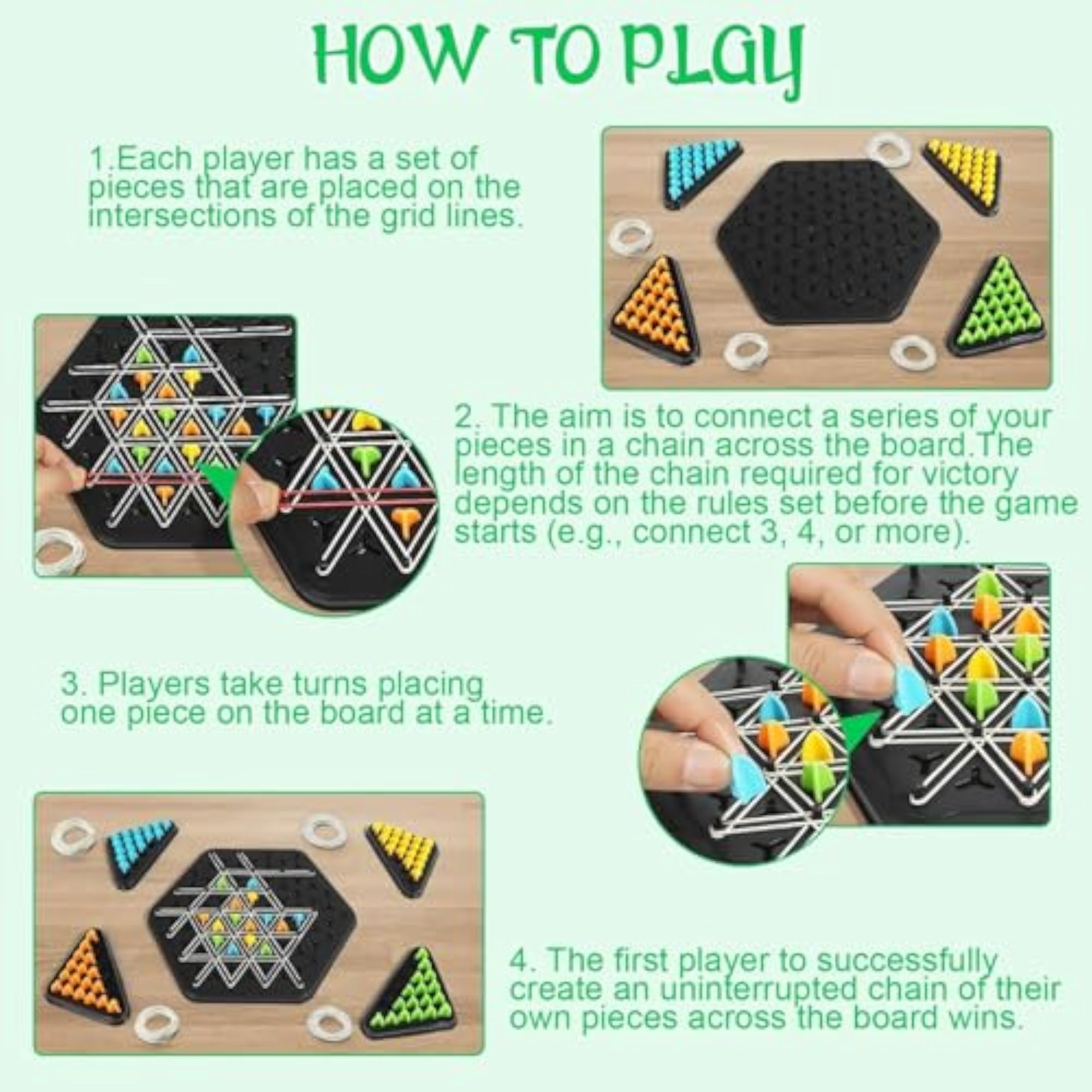 HOW TO PLAY

1.Each player has a set of pieces that are placed on the intersections of the grid lines.

2. The aim is to connect a series of your pieces in a chain across the board.The length of the chain required for victory depends on the rules set before the game starts (e.g., connect 3, 4, or more).

3. Players take turns placing one piece on the board at a time.

4. The first player to successfully create an uninterrupted chain of their own pieces across the board wins.