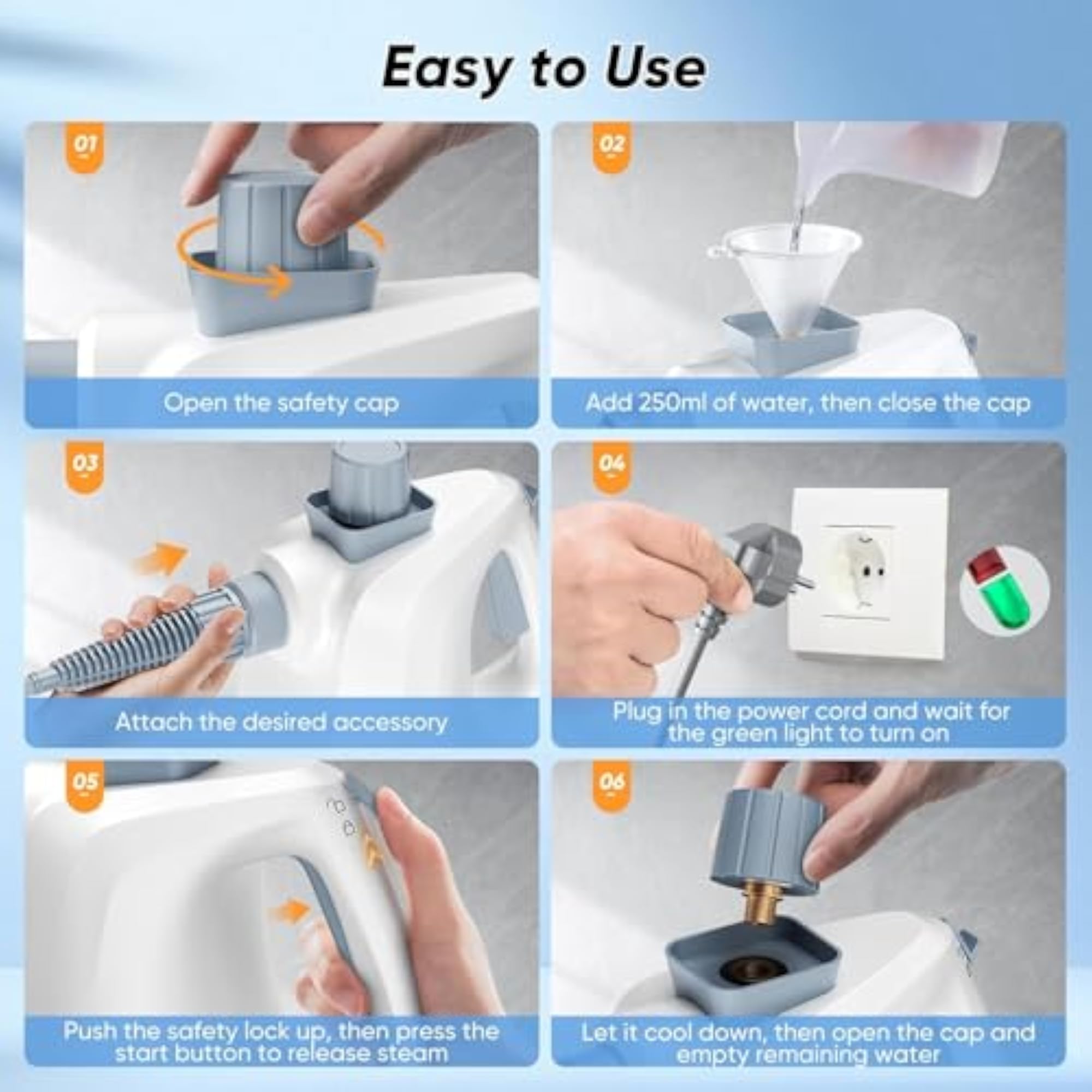 Easy to Use

01

Open the safety cap

02

Add 250ml of water, then close the cap

03

Attach the desired accessory

04

Plug in the power cord and wait for the green light to turn on

05

Push the safety lock up, then press the start button to release steam

06

Let it cool down, then open the cap and empty remaining water