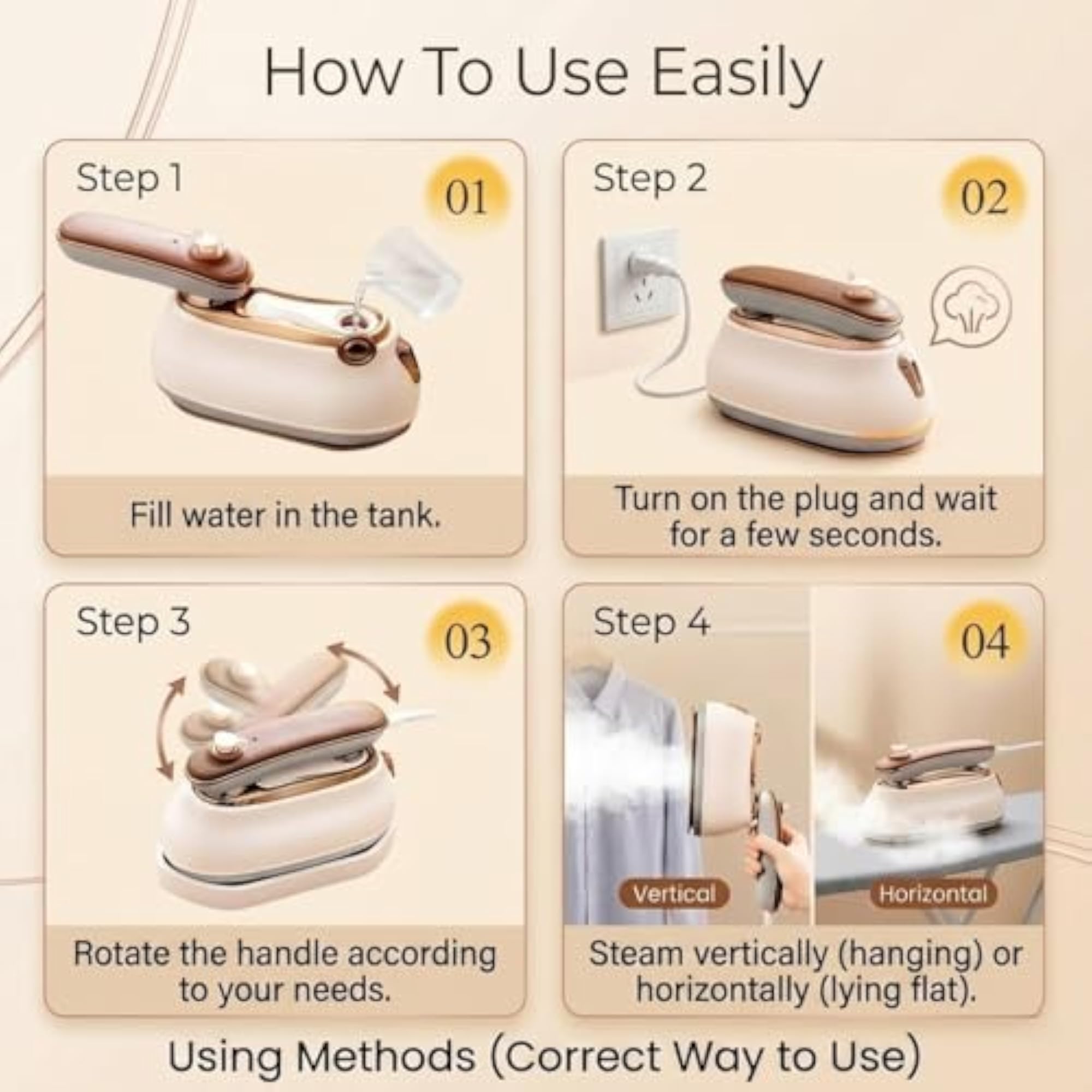 How To Use Easily

Step 1
01
Fill water in the tank.

Step 2
02
Turn on the plug and wait for a few seconds.

Step 3
03
Rotate the handle according to your needs.

Step 4
04
Vertical
Horizontal
Steam vertically (hanging) or horizontally (lying flat).

Using Methods (Correct Way to Use)