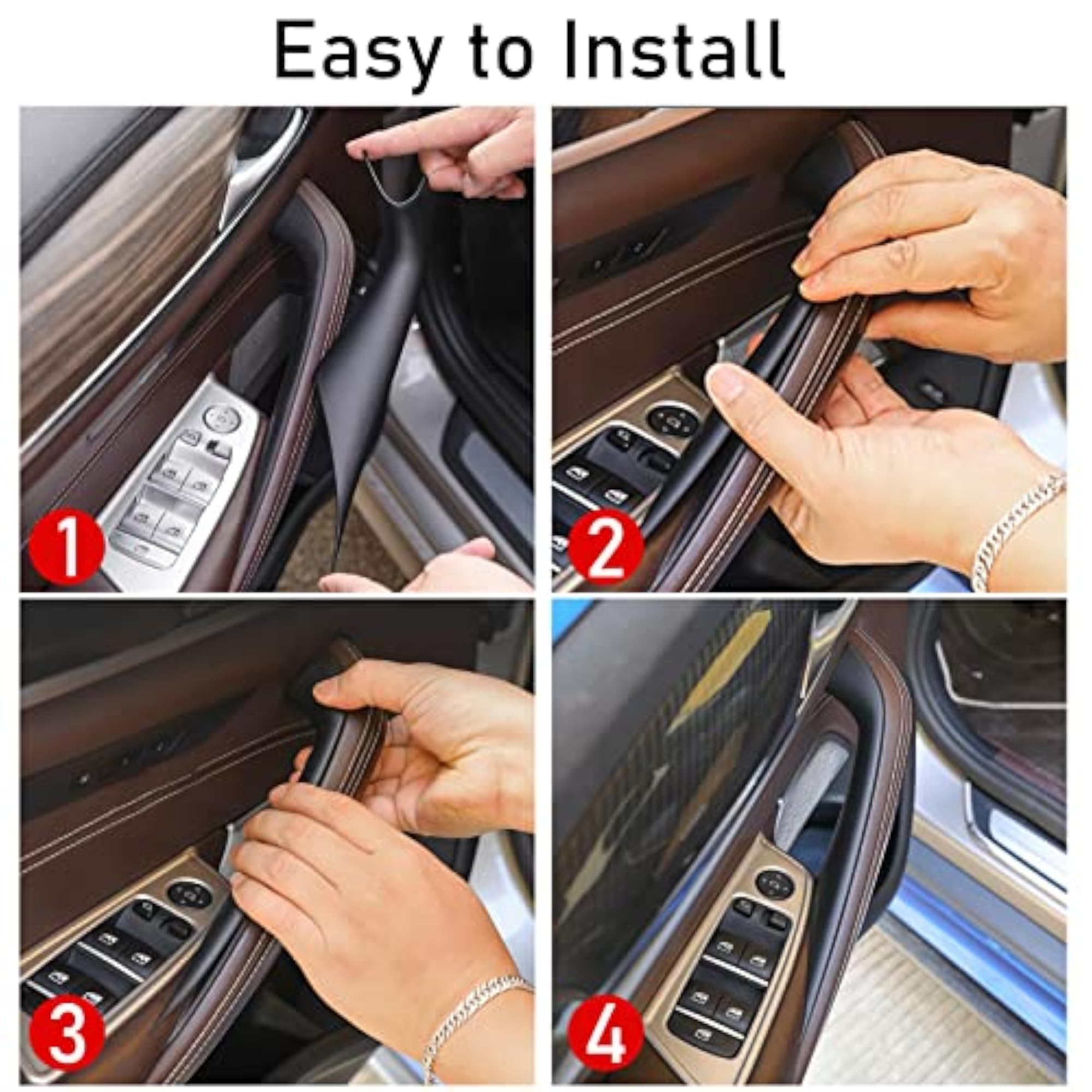 Easy to Install

1

2

3

4