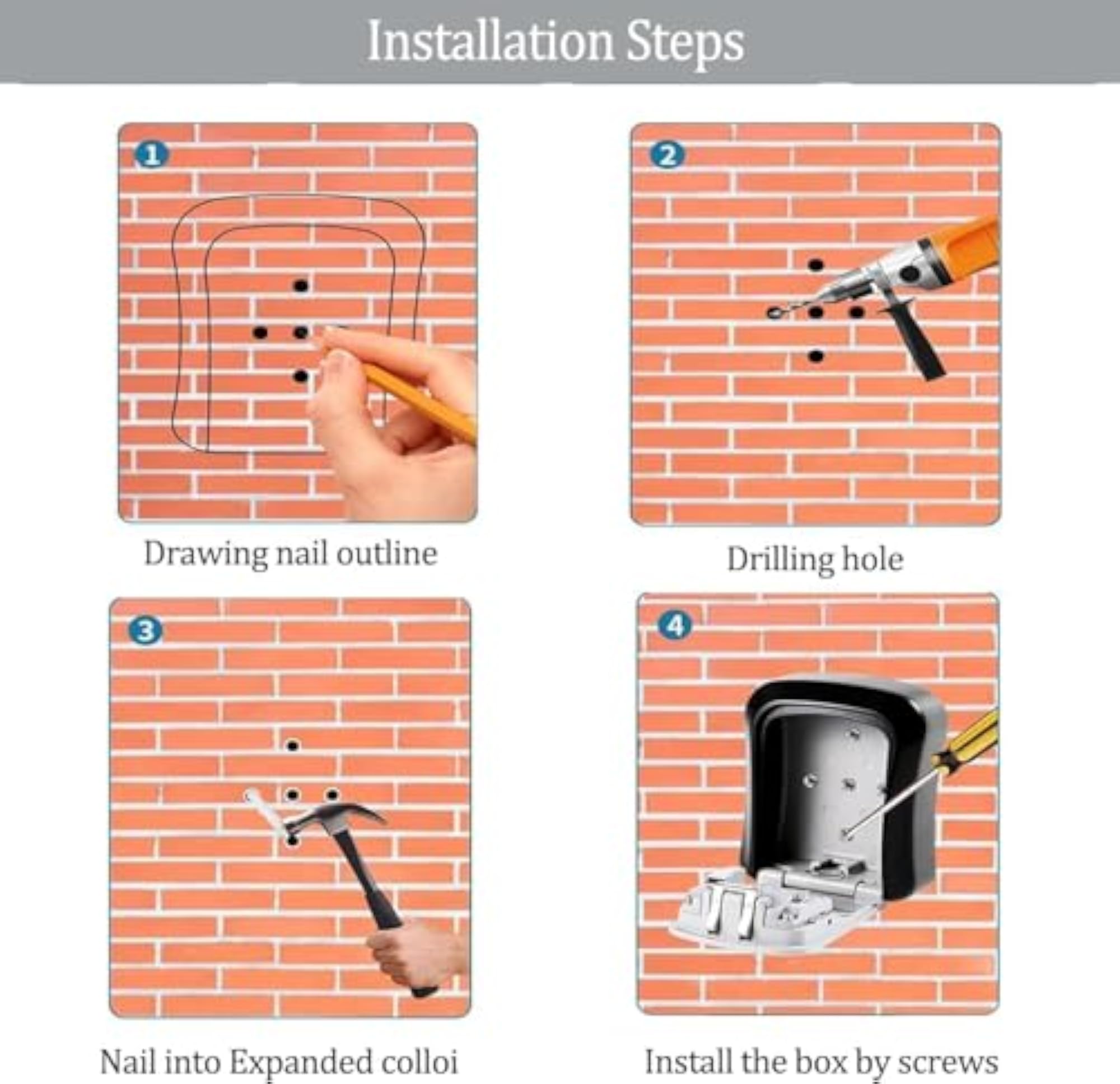 Installation Steps

1

Drawing nail outline

2

Drilling hole

3

Nail into Expanded colloi

4

Install the box by screws