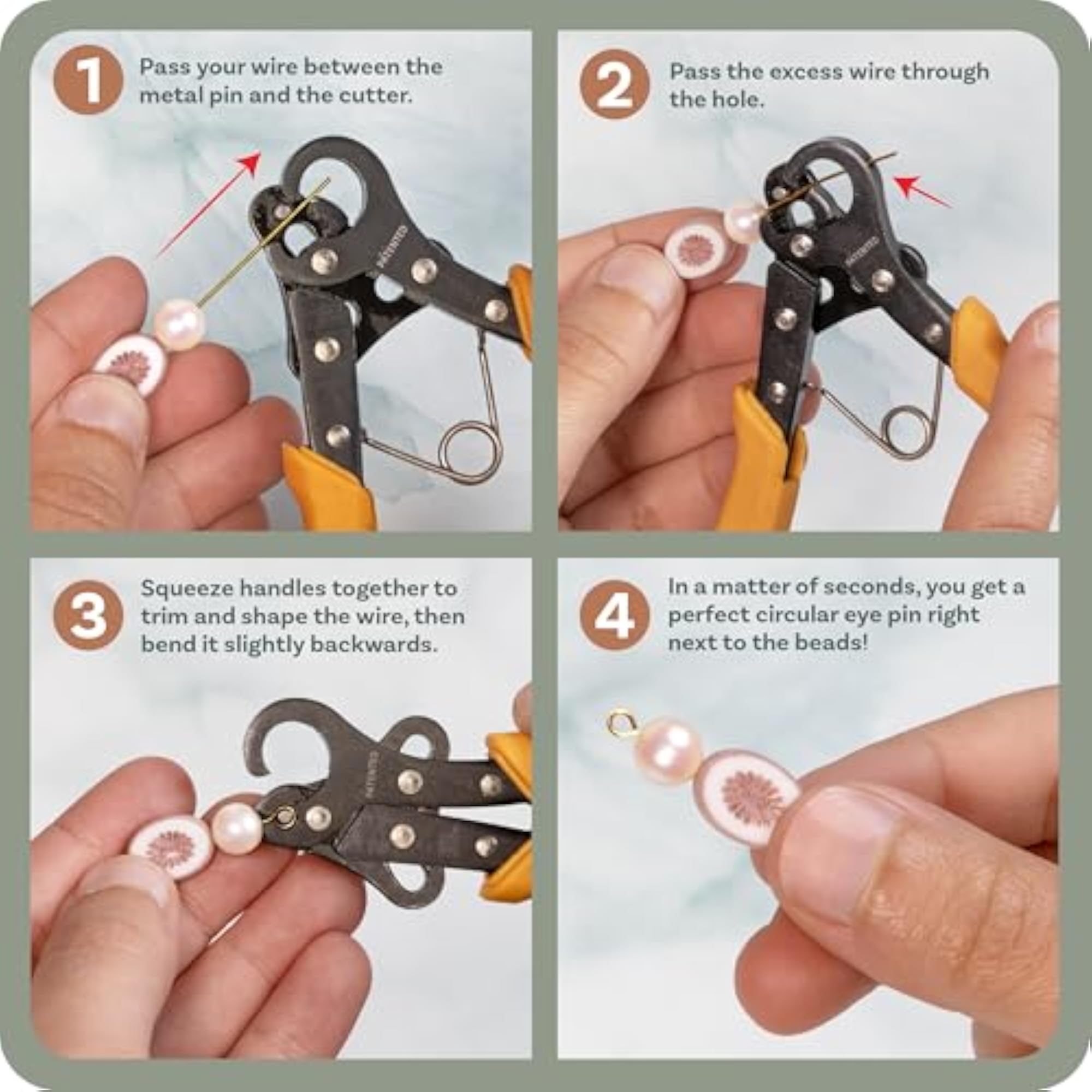 1 Pass your wire between the metal pin and the cutter.

PATENTED

2 Pass the excess wire through the hole.

PATENTED

3 Squeeze handles together to trim and shape the wire, then bend it slightly backwards.

PATENTED

4 In a matter of seconds, you get a perfect circular eye pin right next to the beads!