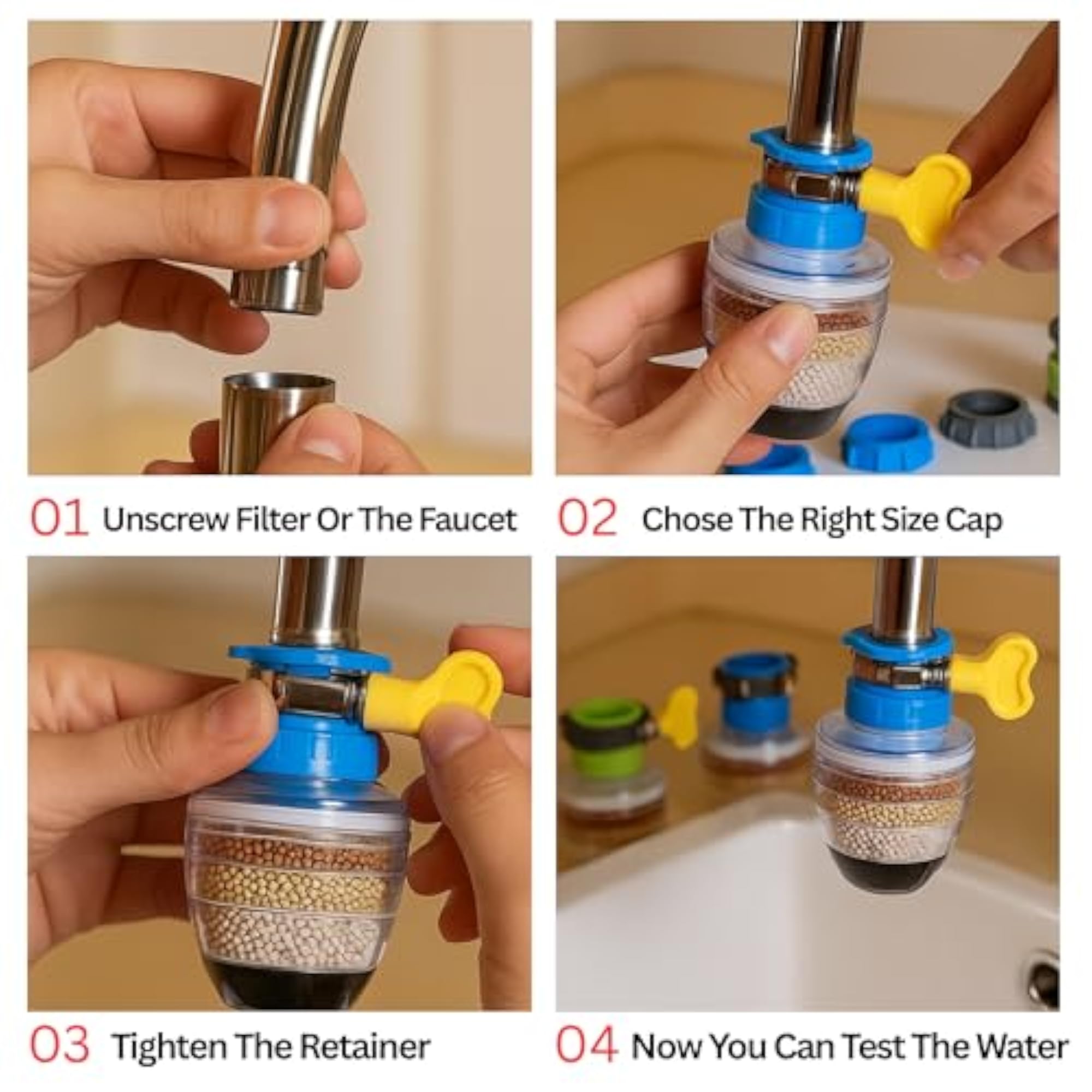 01 Unscrew Filter Or The Faucet

02 Chose The Right Size Cap

03 Tighten The Retainer

04 Now You Can Test The Water