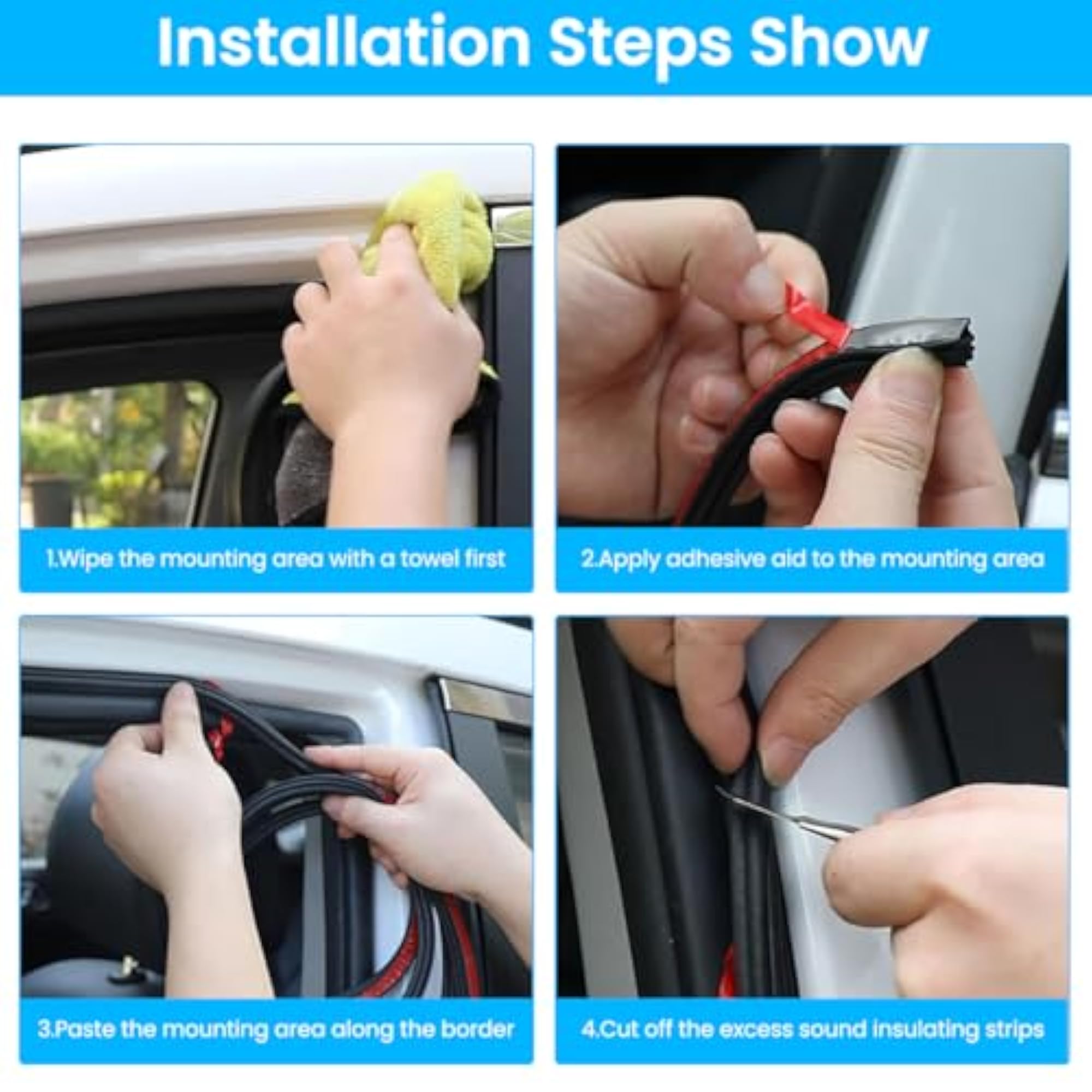 Installation Steps Show

1.Wipe the mounting area with a towel first

2.Apply adhesive aid to the mounting area

3.Paste the mounting area along the border

4.Cut off the excess sound insulating strips