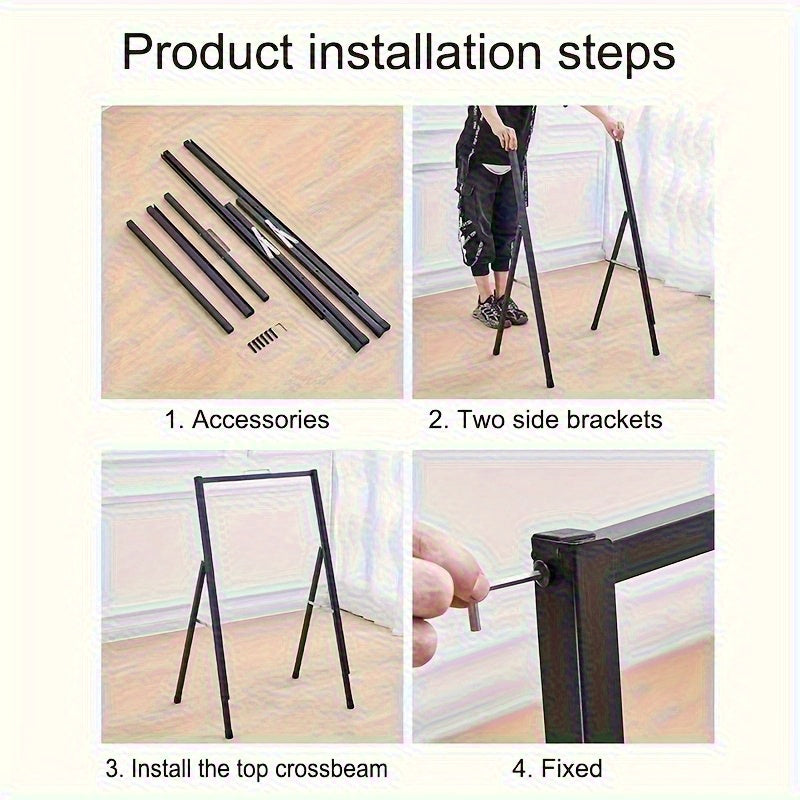 Product installation steps

1. Accessories

2. Two side brackets

3. Install the top crossbeam

4. Fixed