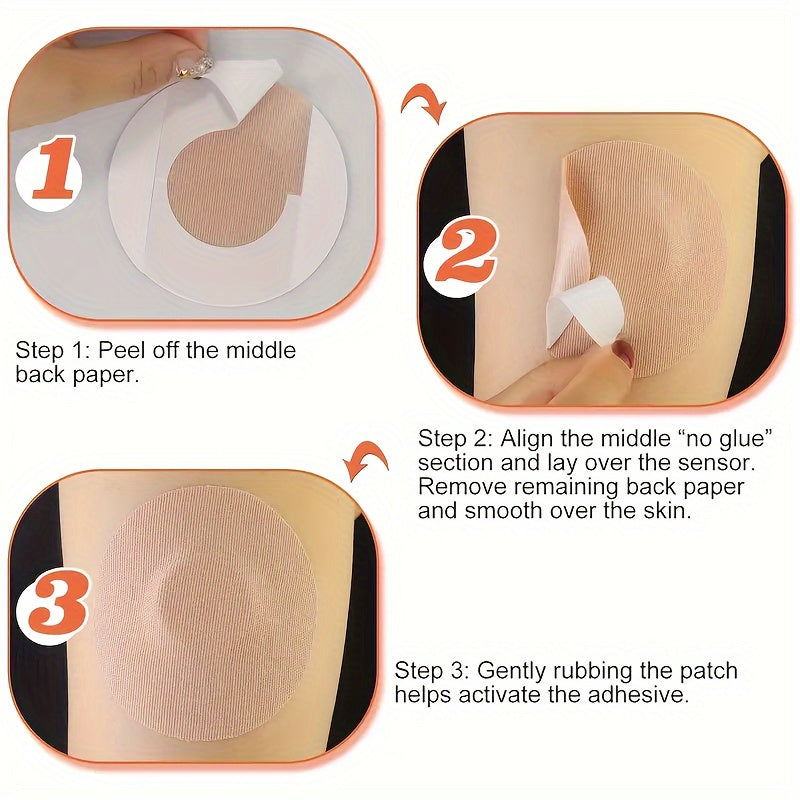 1

Step 1: Peel off the middle back paper.

2

Step 2: Align the middle “no glue” section and lay over the sensor. Remove remaining back paper and smooth over the skin.

3

Step 3: Gently rubbing the patch helps activate the adhesive.