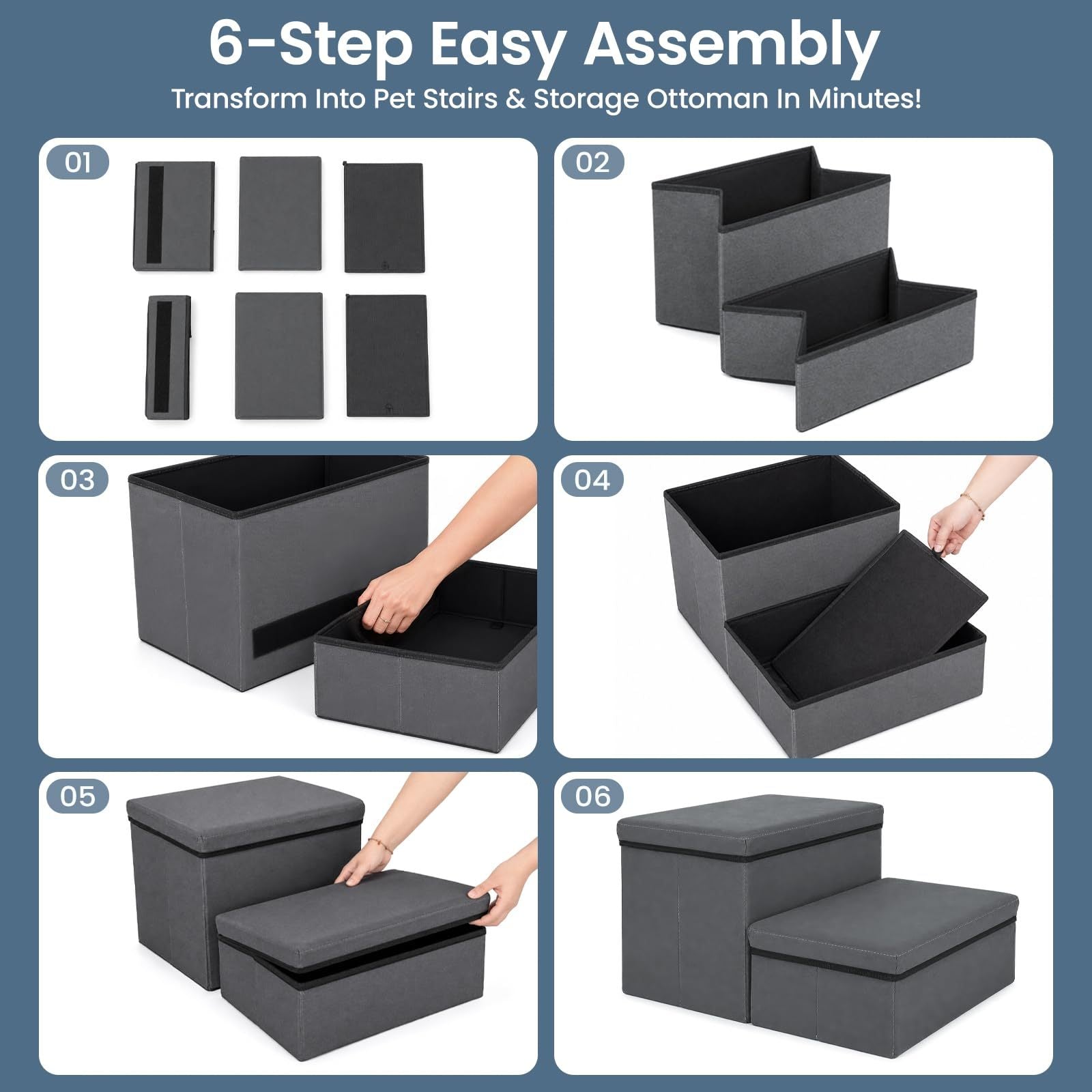 6-Step Easy Assembly

Transform Into Pet Stairs & Storage Ottoman In Minutes!

01

02

03

04

05

06