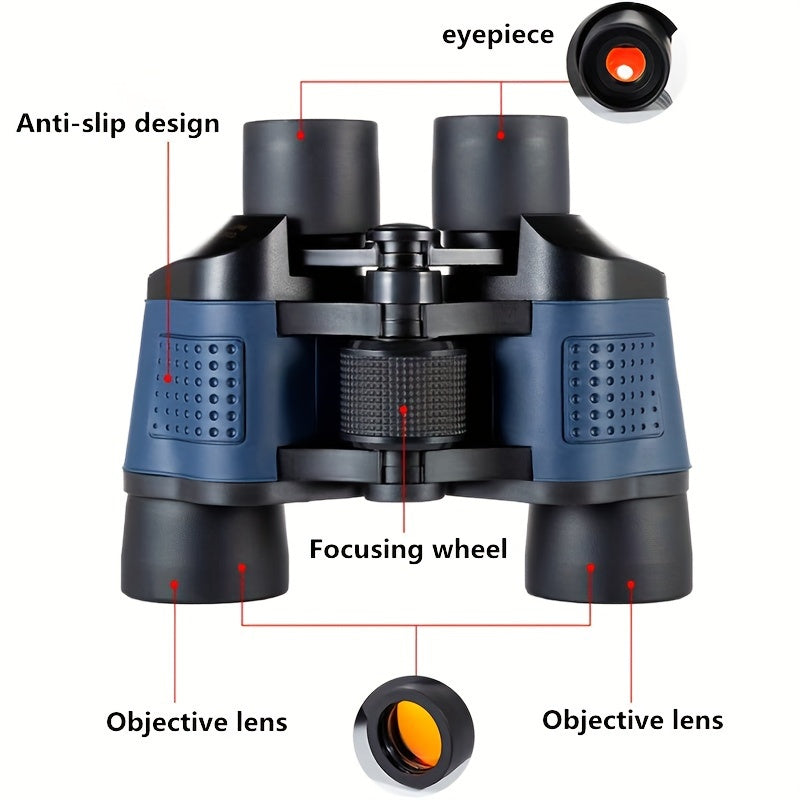 eyepiece

Anti-slip design

Focusing wheel

Objective lens

Objective lens