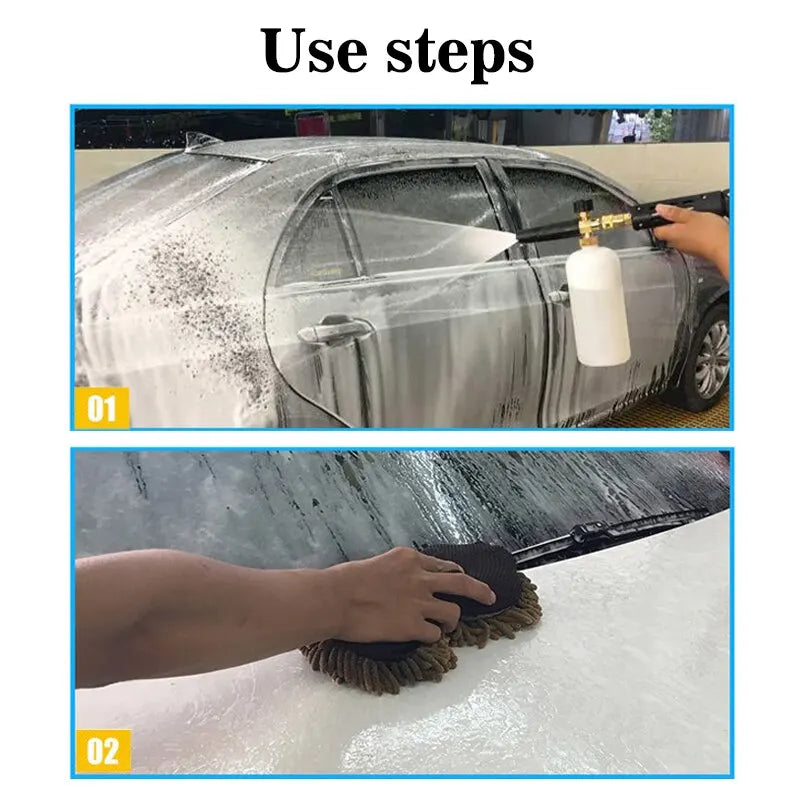 Use steps

01

02