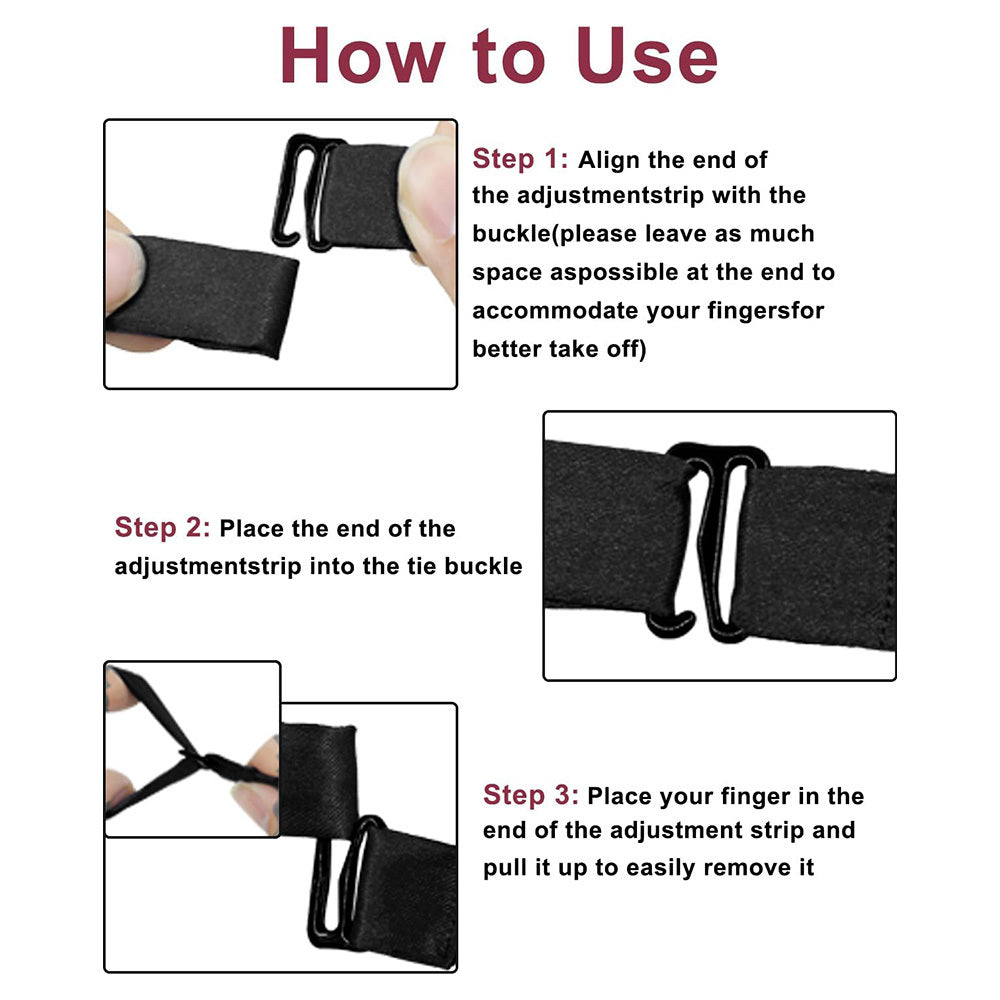 How to Use

Step 1: Align the end of the adjustmentstrip with the buckle(please leave as much space aspossible at the end to accommodate your fingersfor better take off)

Step 2: Place the end of the adjustmentstrip into the tie buckle

Step 3: Place your finger in the end of the adjustment strip and pull it up to easily remove it