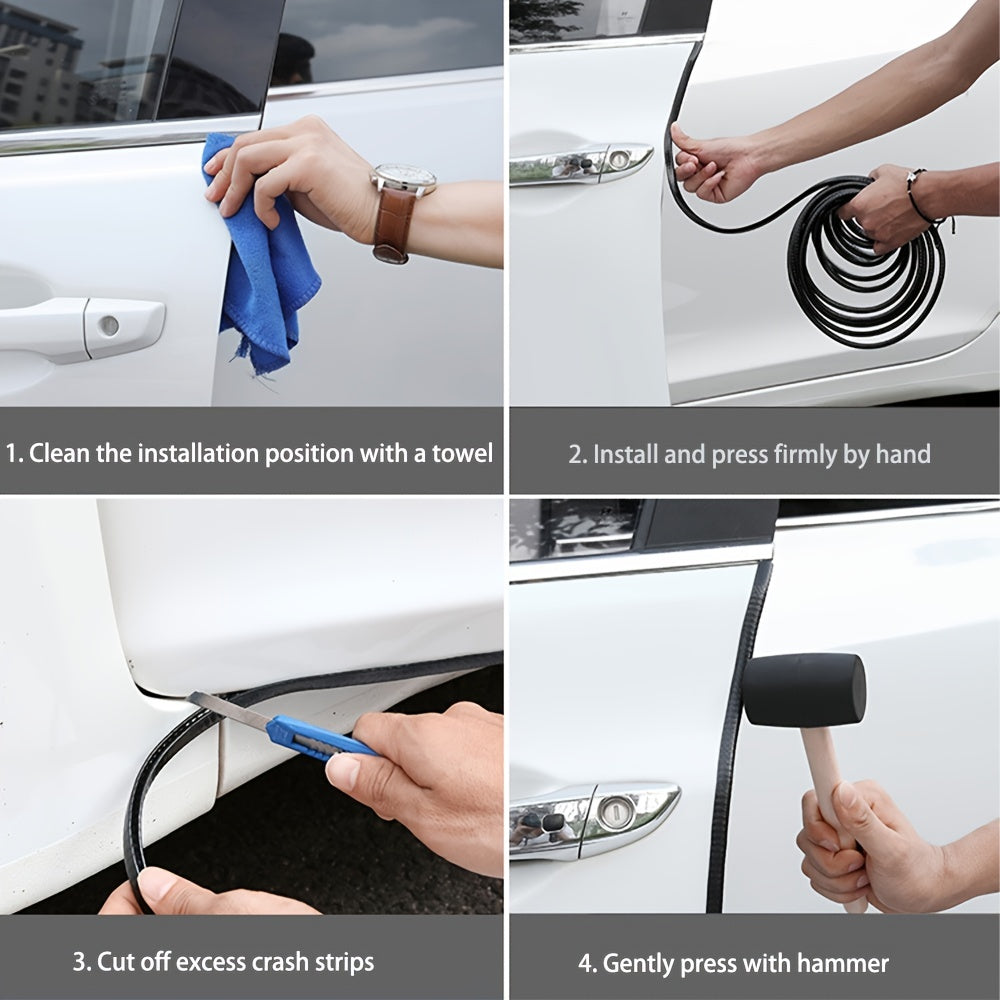 1. Clean the installation position with a towel

2. Install and press firmly by hand

3. Cut off excess crash strips

4. Gently press with hammer