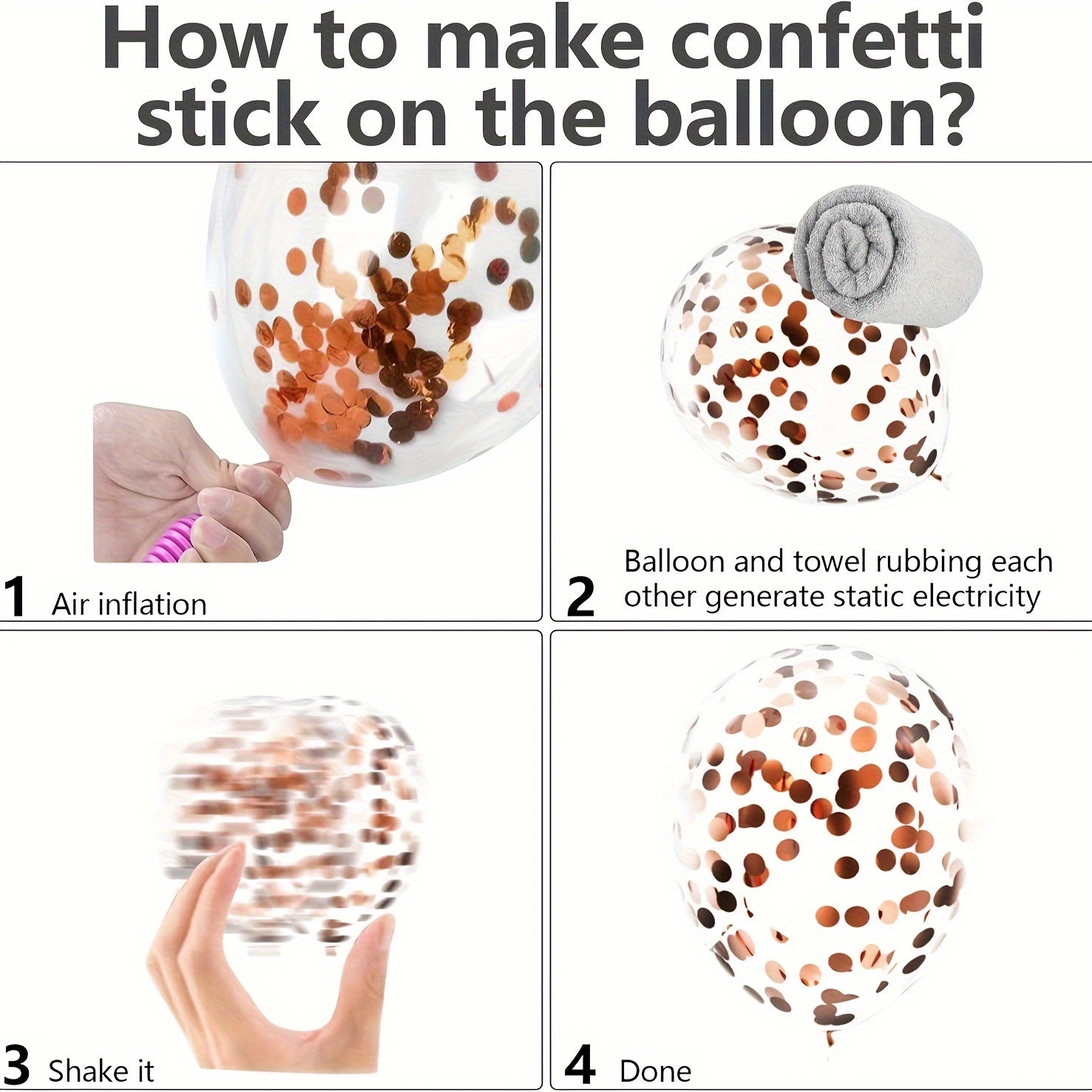 How to make confetti stick on the balloon?

1 Air inflation

2 Balloon and towel rubbing each other generate static electricity

3 Shake it

4 Done